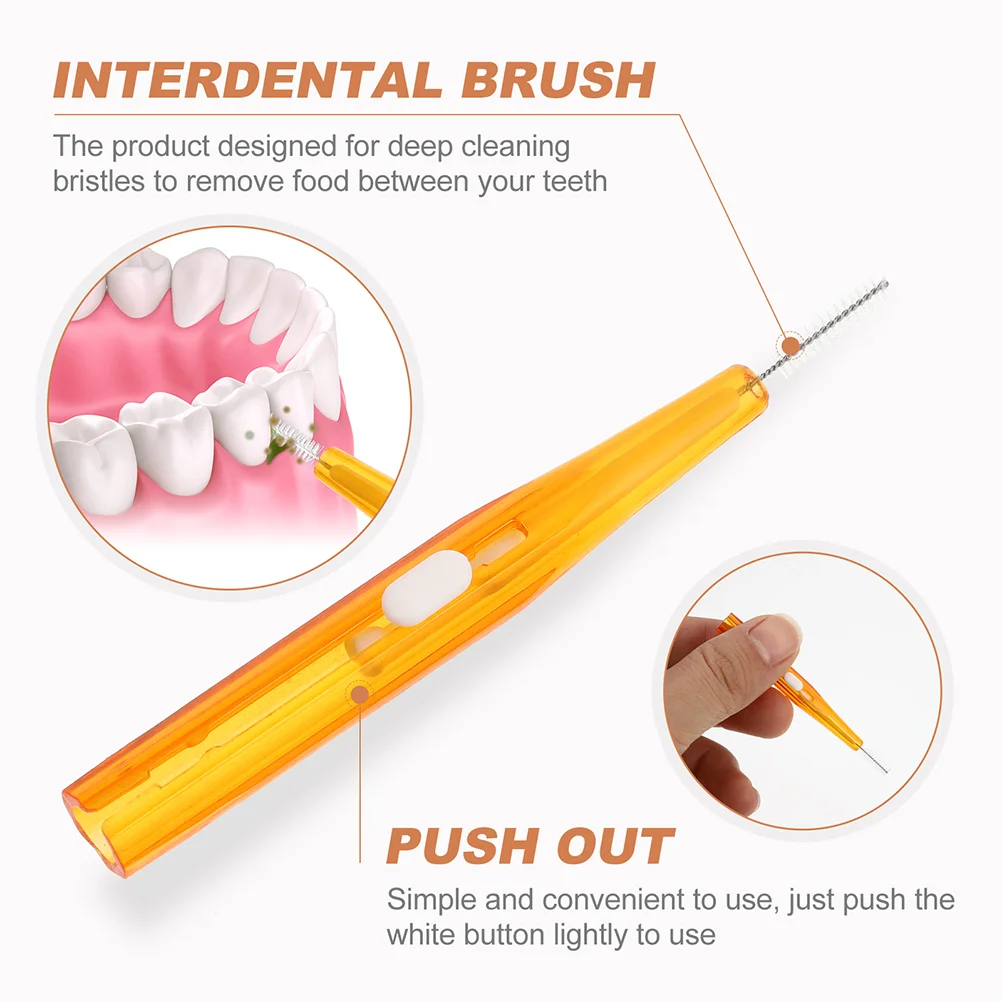 INTERDENTAL BRUSH

The product designed for deep cleaning bristles to remove food between your teeth

PUSH OUT

Simple and convenient to use, just push the white button lightly to use