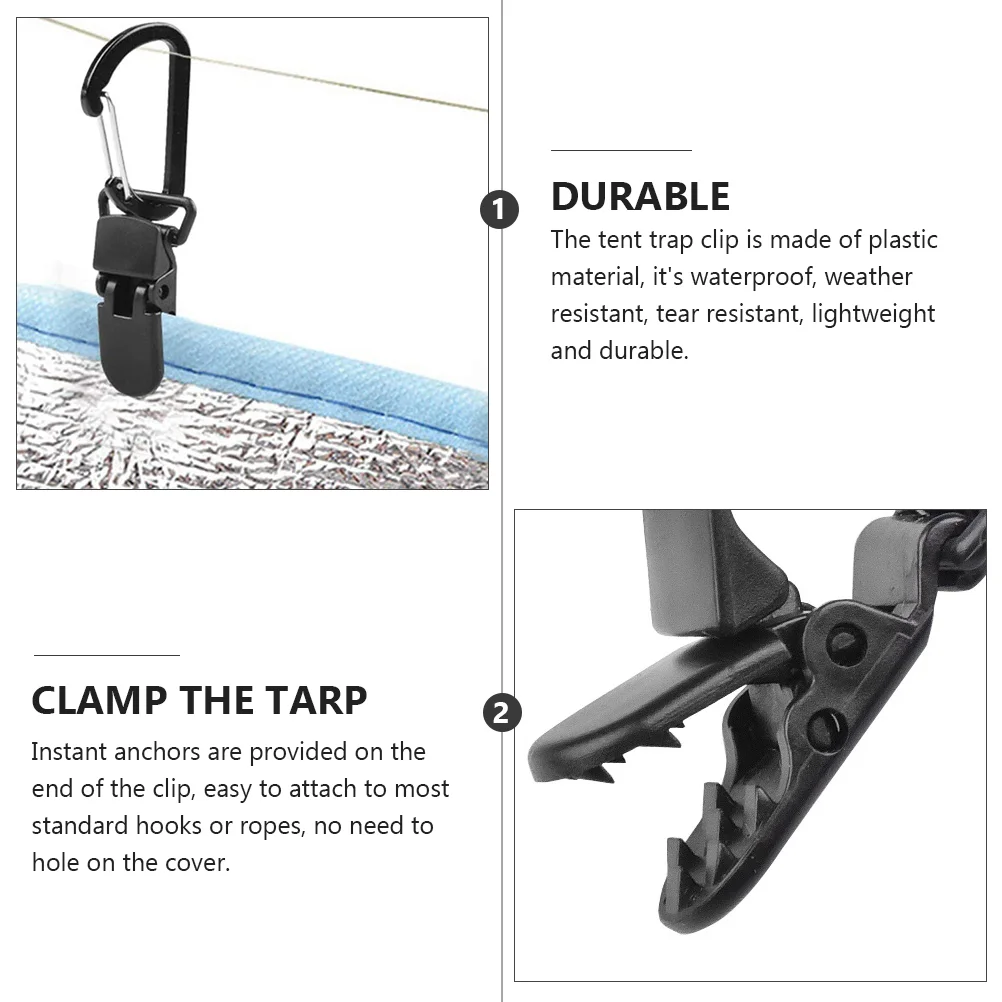 1

DURABLE

The tent trap clip is made of plastic material, it's waterproof, weather resistant, tear resistant, lightweight and durable.

CLAMP THE TARP

Instant anchors are provided on the end of the clip, easy to attach to most standard hooks or ropes, no need to hole on the cover.

2