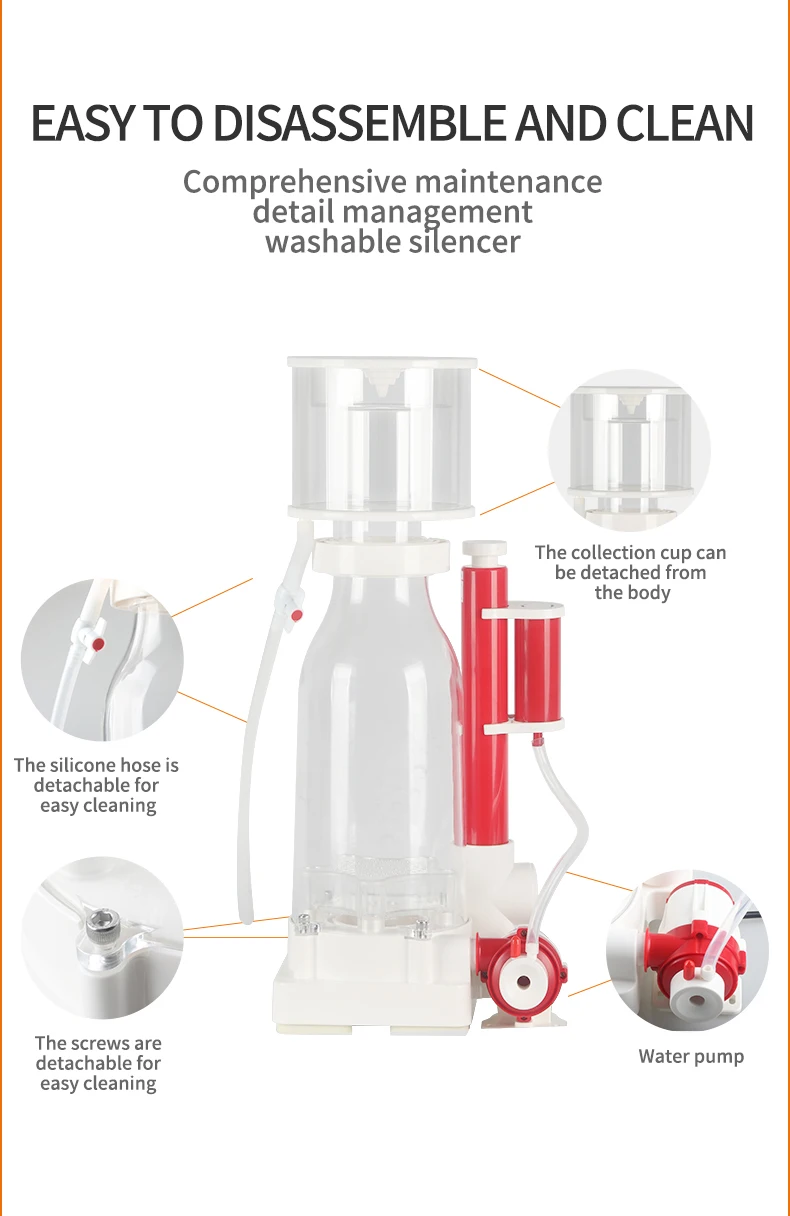 EASY TO DISASSEMBLE AND CLEAN

Comprehensive maintenance
detail management
washable silencer

The collection cup can be detached from the body

The silicone hose is detachable for easy cleaning

The screws are detachable for easy cleaning

Water pump