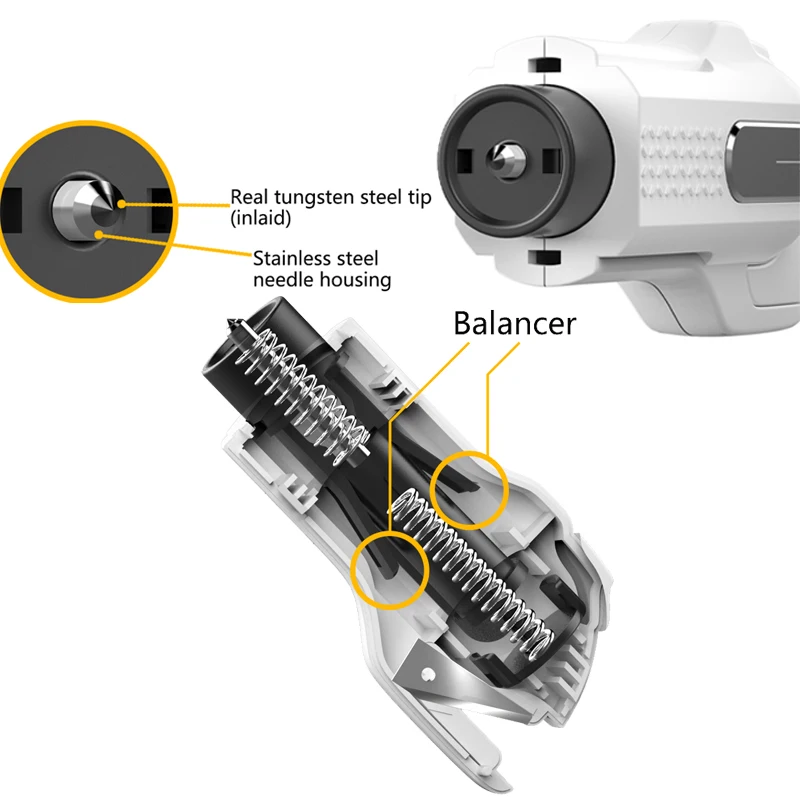 Real tungsten steel tip (inlaid)

Stainless steel needle housing

Balancer