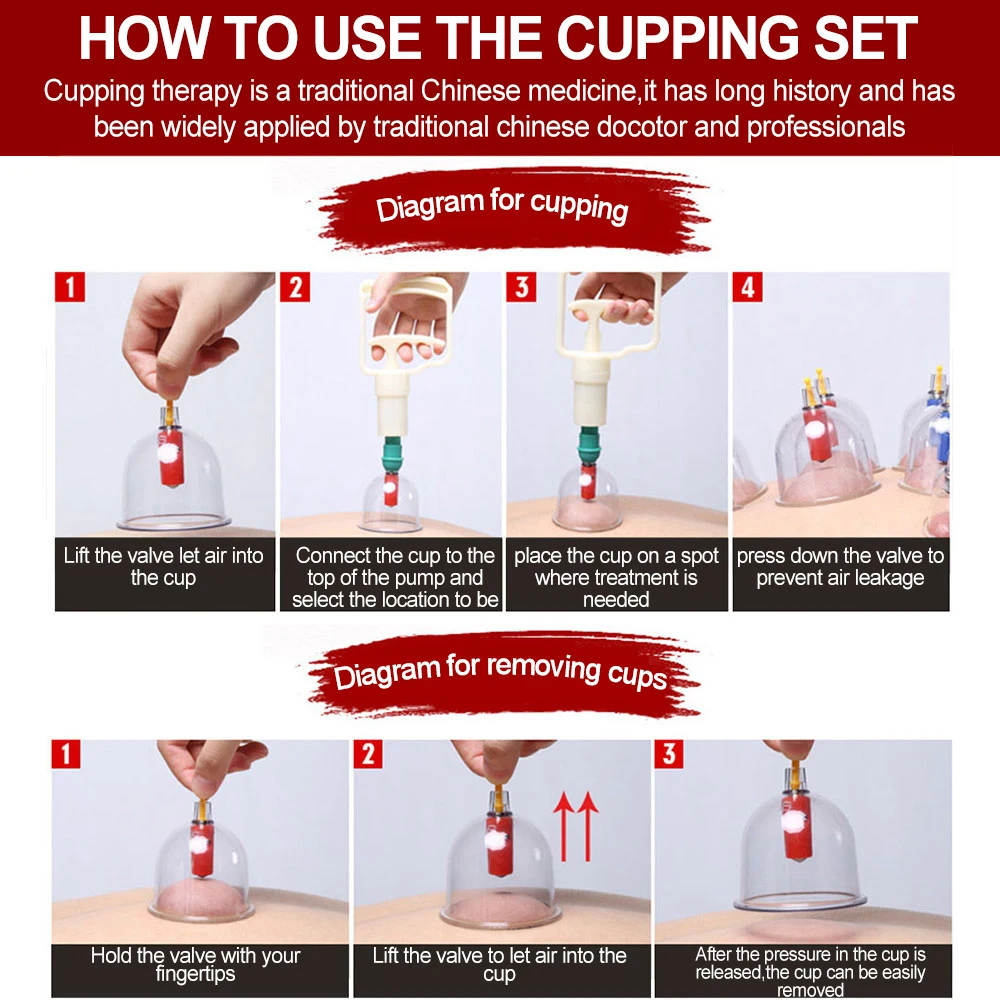 HOW TO USE THE CUPPING SET

Cupping therapy is a traditional Chinese medicine,it has long history and has been widely applied by traditional chinese docotor and professionals

Diagram for cupping

1
Lift the valve let air into the cup

2
Connect the cup to the top of the pump and select the location to be

3
place the cup on a spot where treatment is needed

4
press down the valve to prevent air leakage

Diagram for removing cups

1
Hold the valve with your fingertips

2
Lift the valve to let air into the cup

3
After the pressure in the cup is released,the cup can be easily removed