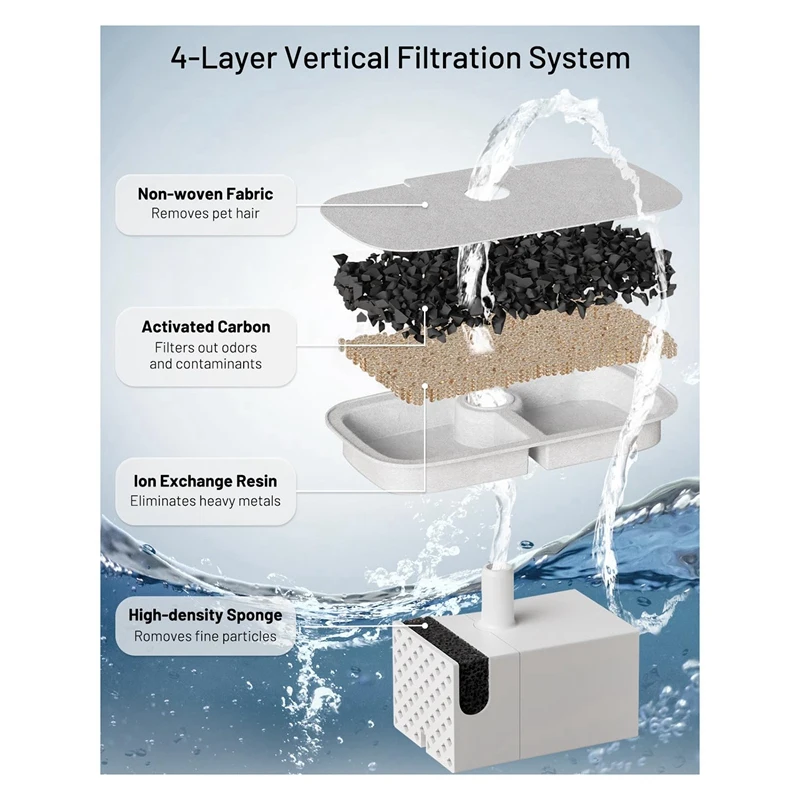 4-Layer Vertical Filtration System

Non-woven Fabric
Removes pet hair

Activated Carbon
Filters out odors and contaminants

Ion Exchange Resin
Eliminates heavy metals

High-density Sponge
Removes fine particles