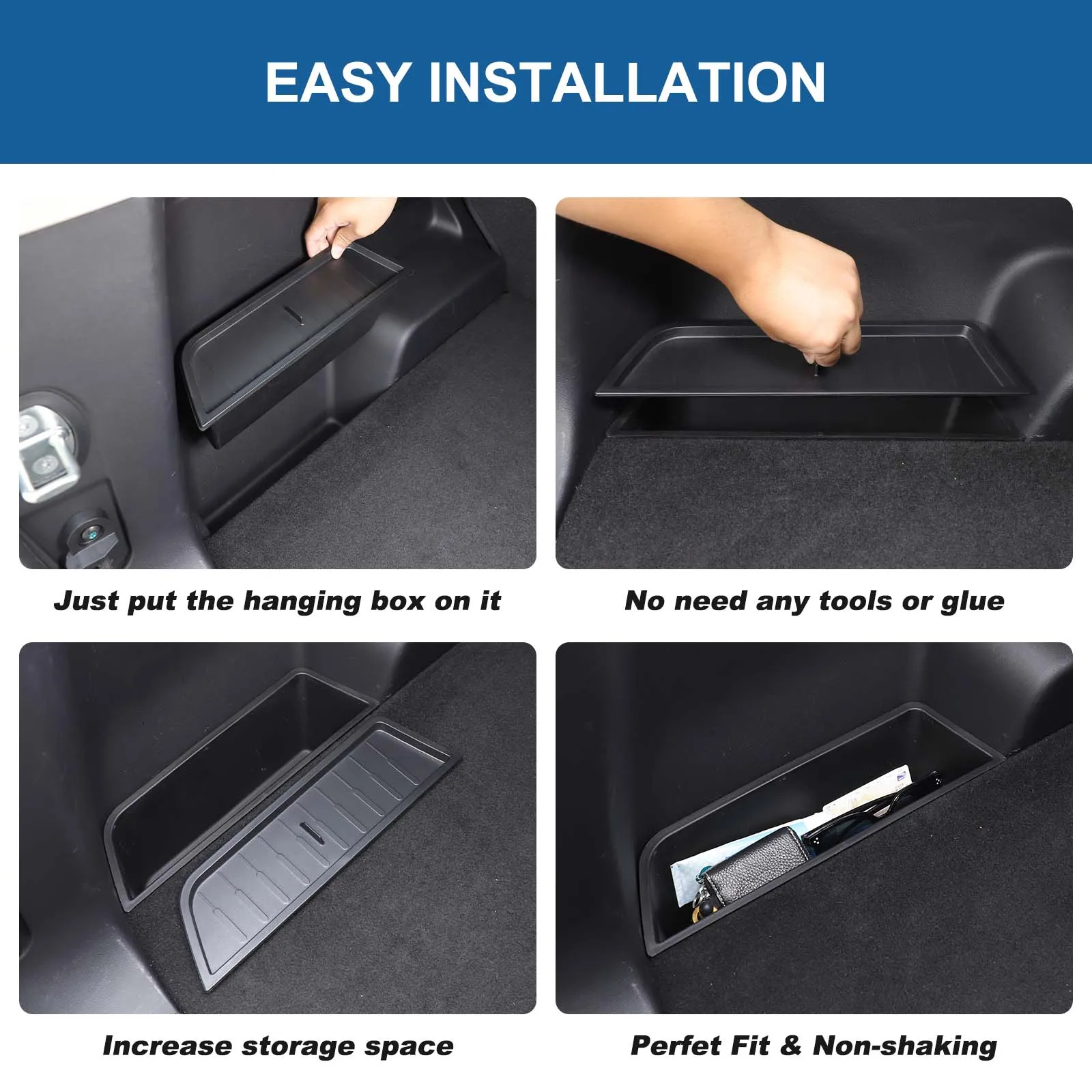 EASY INSTALLATION

Just put the hanging box on it

No need any tools or glue

Increase storage space

Perfet Fit & Non-shaking