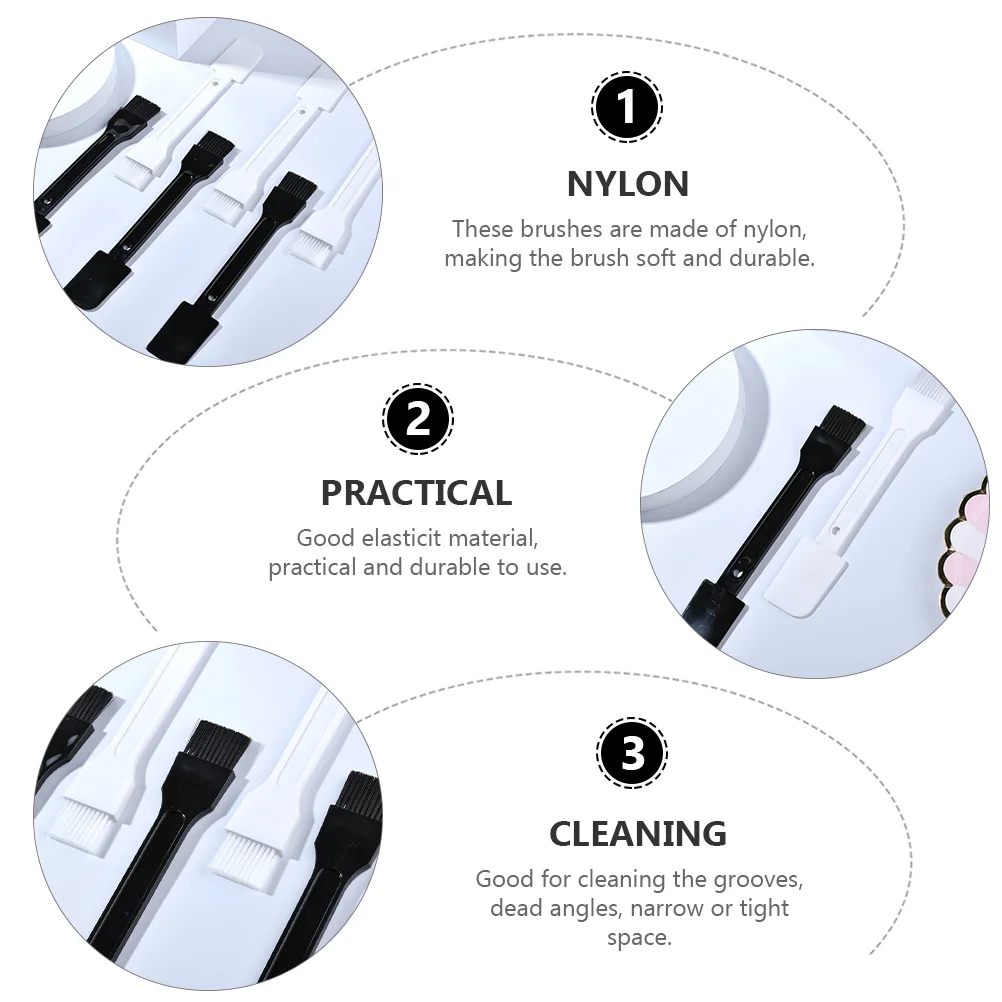 1

NYLON

These brushes are made of nylon, making the brush soft and durable.

2

PRACTICAL

Good elasticit material, practical and durable to use.

3

CLEANING

Good for cleaning the grooves, dead angles, narrow or tight space.