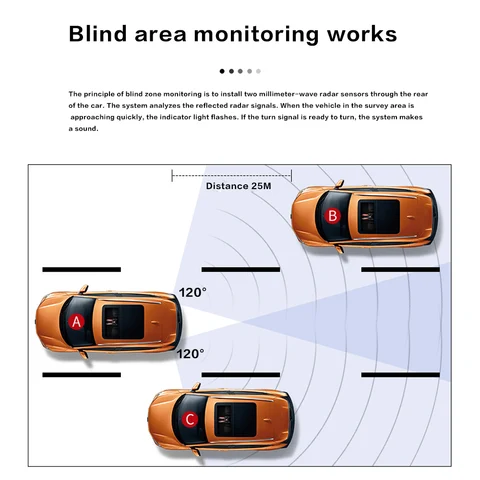 Blind area monitoring works

The principle of blind zone monitoring is to install two millimeter-wave radar sensors through the rear of the car. The system analyzes the reflected radar signals. When the vehicle in the survey area is approaching quickly, the indicator light flashes. If the turn signal is ready to turn, the system makes a sound.

Distance 25M

B

120°

A

120°

C