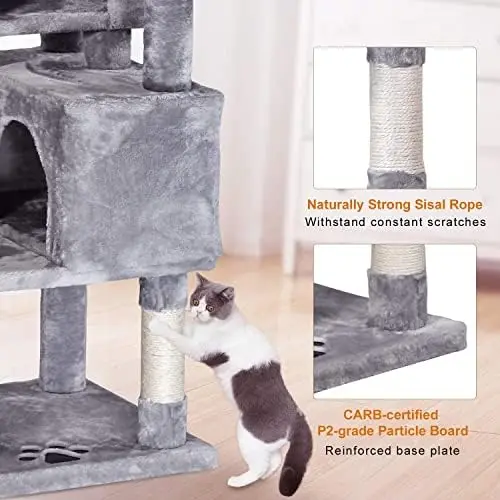 Naturally Strong Sisal Rope
Withstand constant scratches

CARB-certified
P2-grade Particle Board
Reinforced base plate