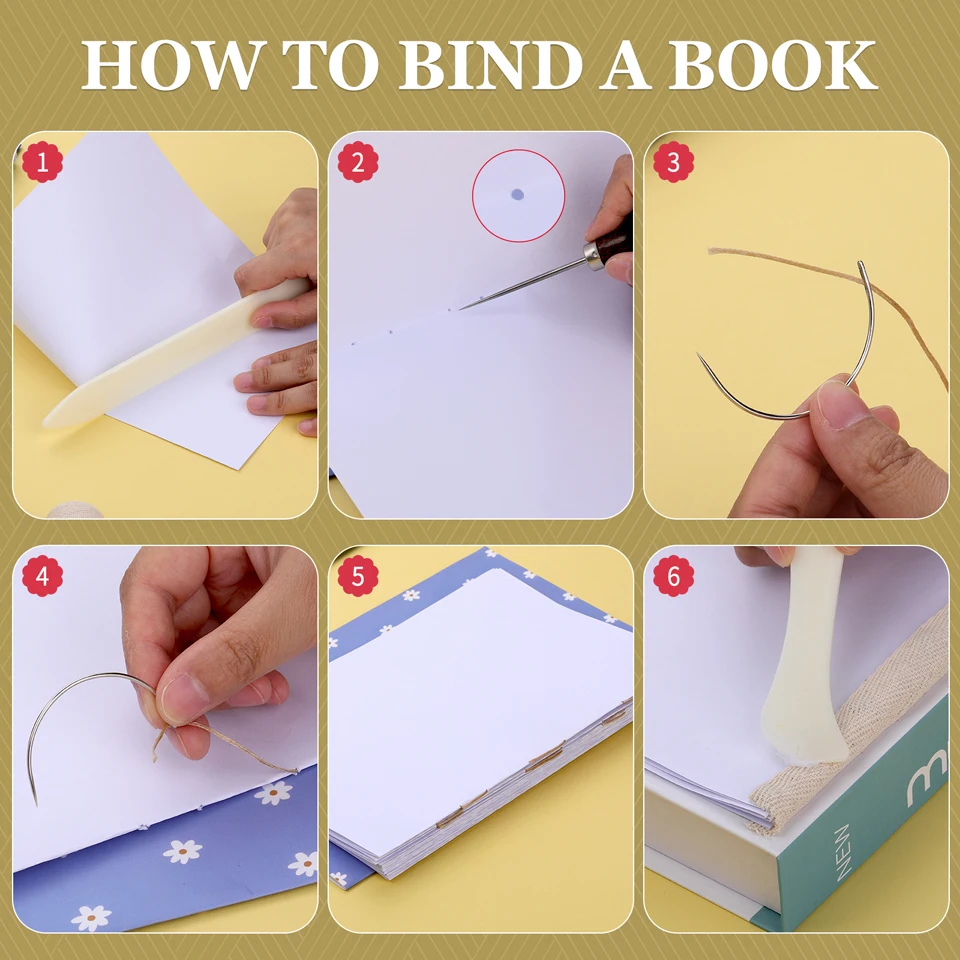 HOW TO BIND A BOOK

1

2

3

4

5

6

NEW 3