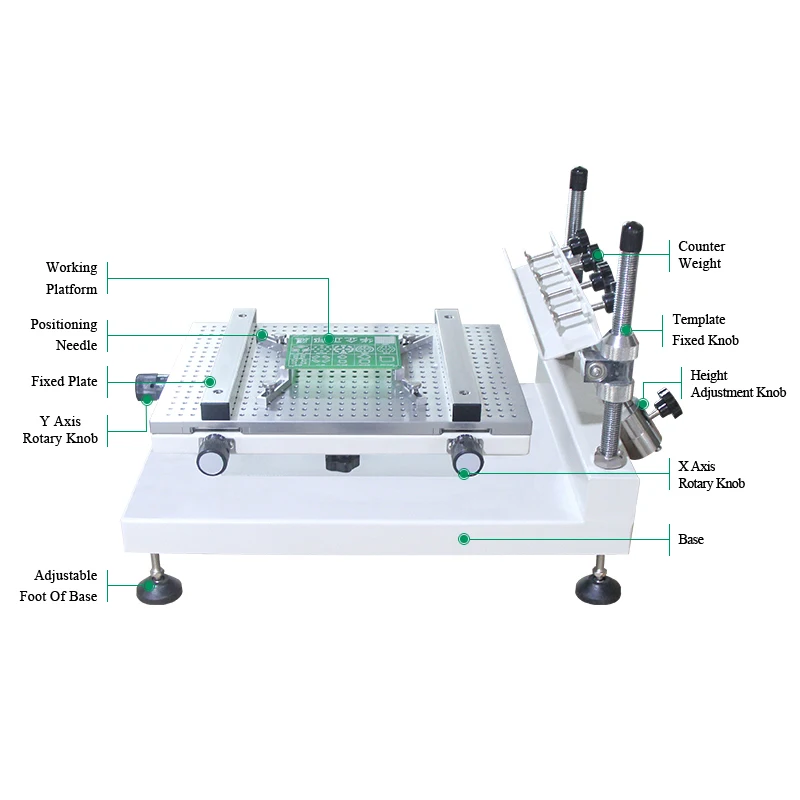 Working Platform

Positioning Needle

Fixed Plate

Y Axis Rotary Knob

Adjustable Foot Of Base

Counter Weight

Template Fixed Knob

Height Adjustment Knob

X Axis Rotary Knob

Base