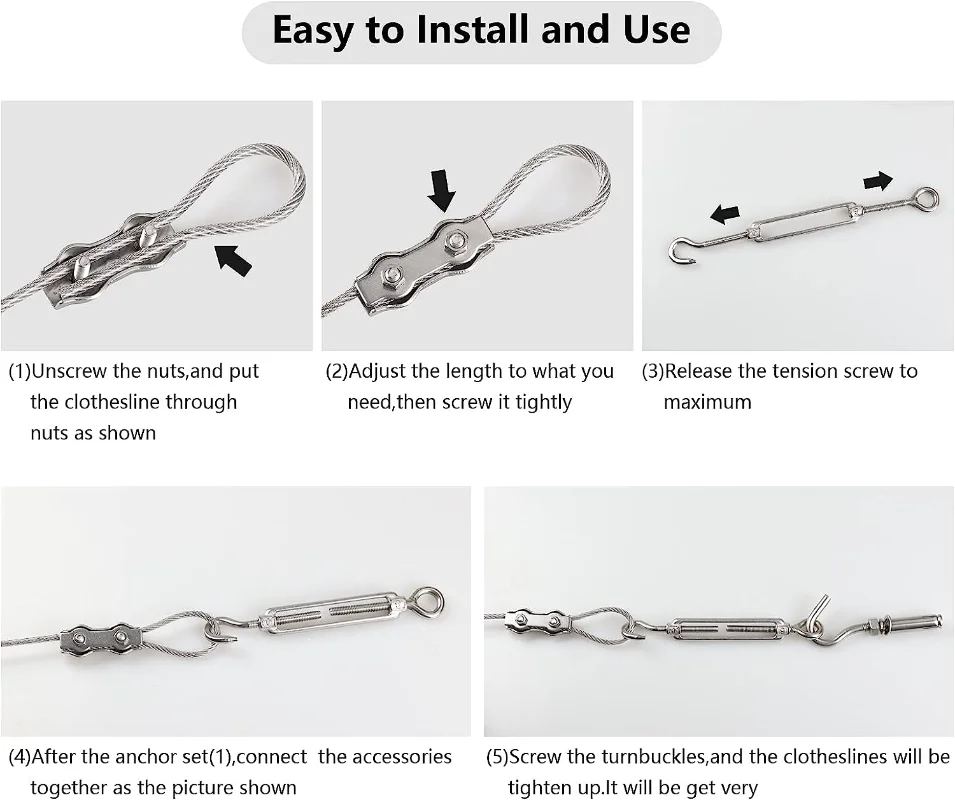 Easy to Install and Use

(1)Unscrew the nuts,and put the clothesline through nuts as shown

(2)Adjust the length to what you need,then screw it tightly

(3)Release the tension screw to maximum

(4)After the anchor set(1),connect the accessories together as the picture shown

(5)Screw the turnbuckles,and the clotheslines will be tighten up.It will be get very