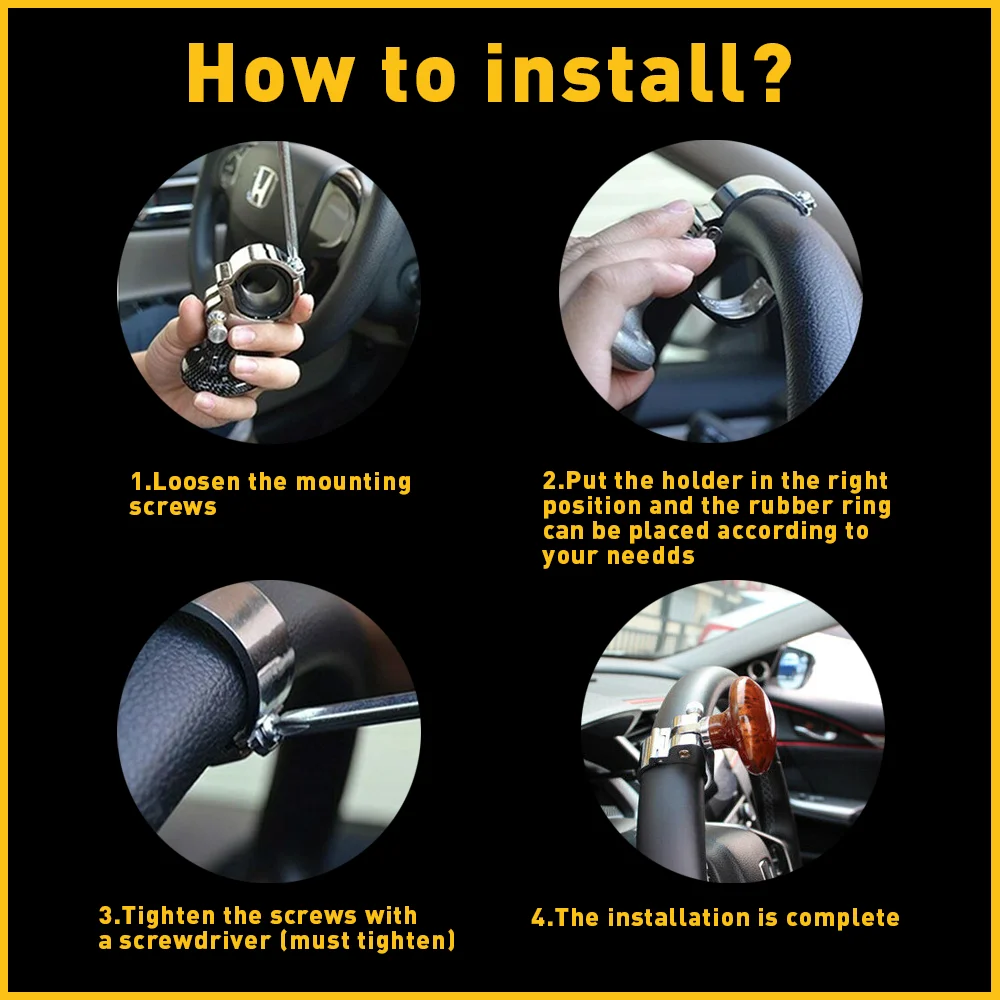 How to install?

1.Loosen the mounting screws

2.Put the holder in the right position and the rubber ring can be placed according to your needds

3.Tighten the screws with a screwdriver (must tighten)

4.The installation is complete