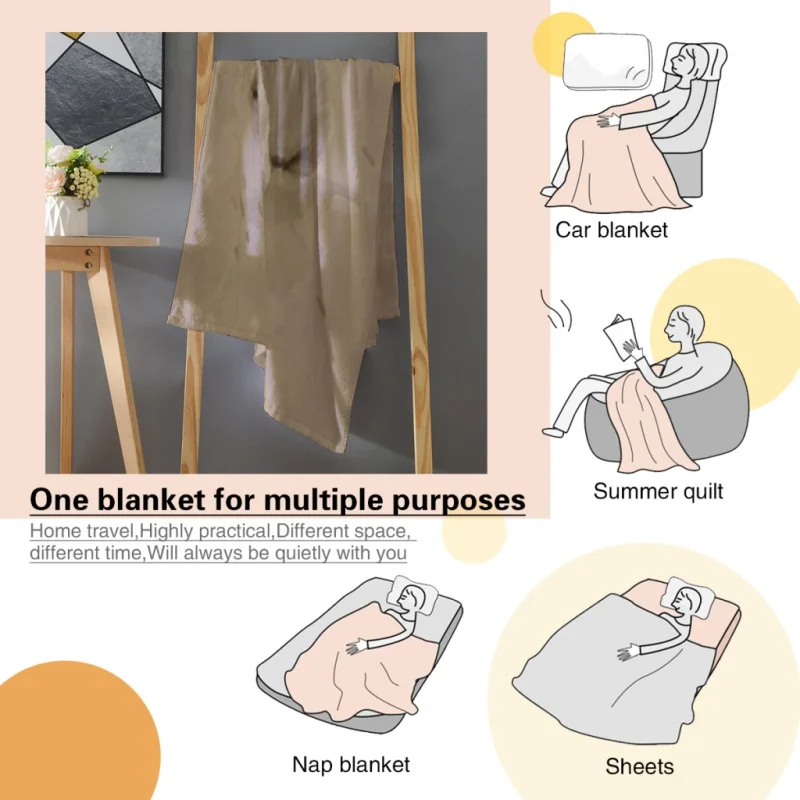 Car blanket

Summer quilt

One blanket for multiple purposes

Home travel,Highly practical,Different space, different time,Will always be quietly with you

Nap blanket

Sheets