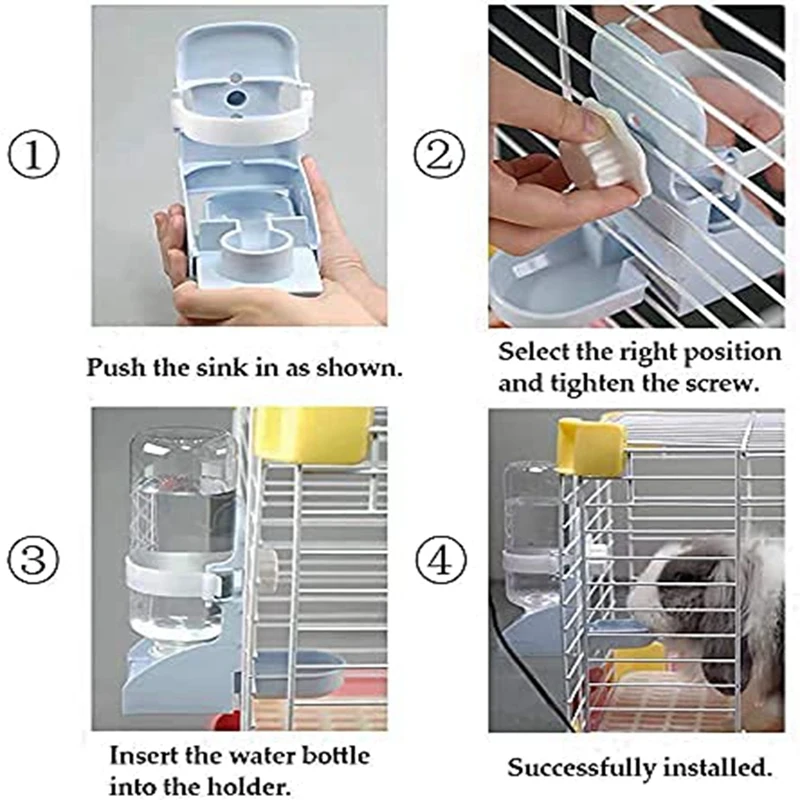 ①

Push the sink in as shown.

②

Select the right position and tighten the screw.

③

Insert the water bottle into the holder.

④

Successfully installed.