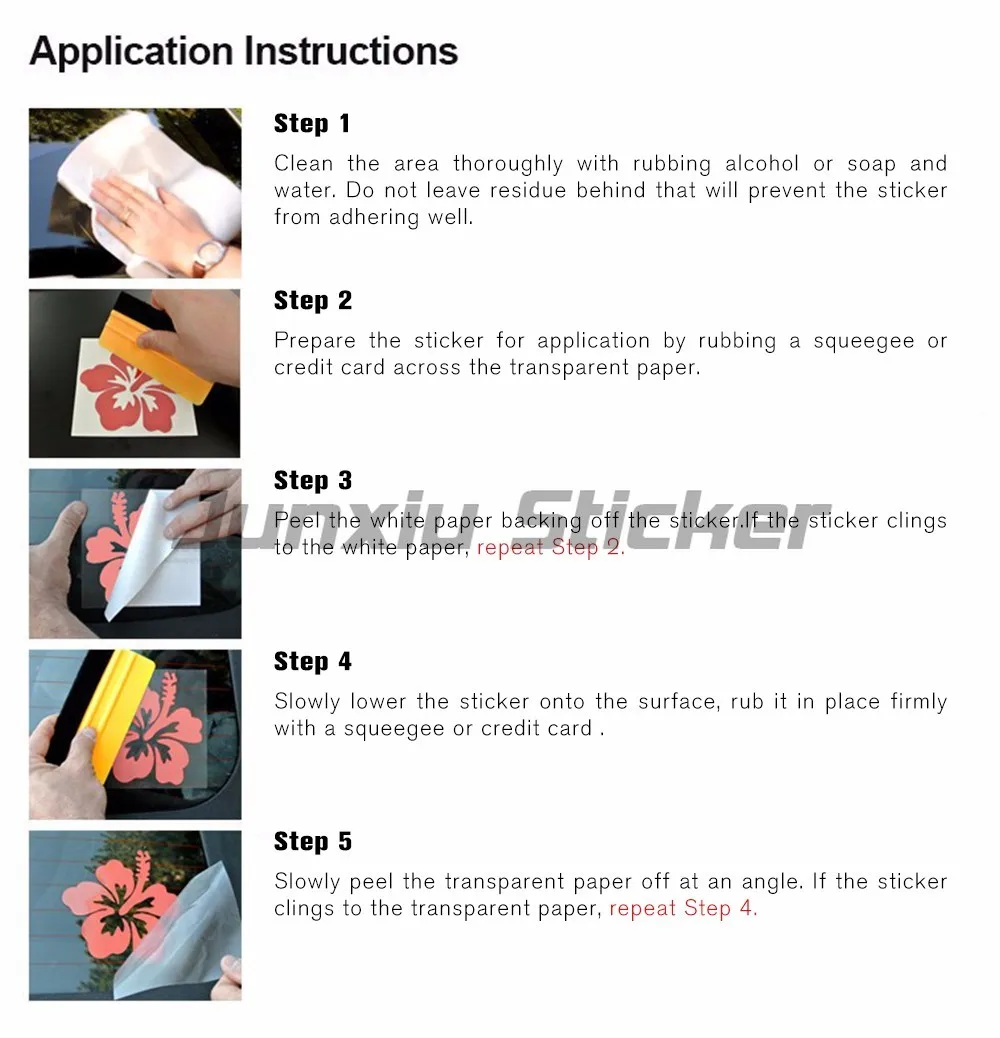 Application Instructions

Step 1

Clean the area thoroughly with rubbing alcohol or soap and water. Do not leave residue behind that will prevent the sticker from adhering well.

Step 2

Prepare the sticker for application by rubbing a squeegee or credit card across the transparent paper.

Step 3

Peel the white paper backing off the sticker.If the sticker clings to the white paper, repeat Step 2.

Junxiu Sticker

Step 4

Slowly lower the sticker onto the surface, rub it in place firmly with a squeegee or credit card .

Step 5

Slowly peel the transparent paper off at an angle. If the sticker clings to the transparent paper, repeat Step 4.