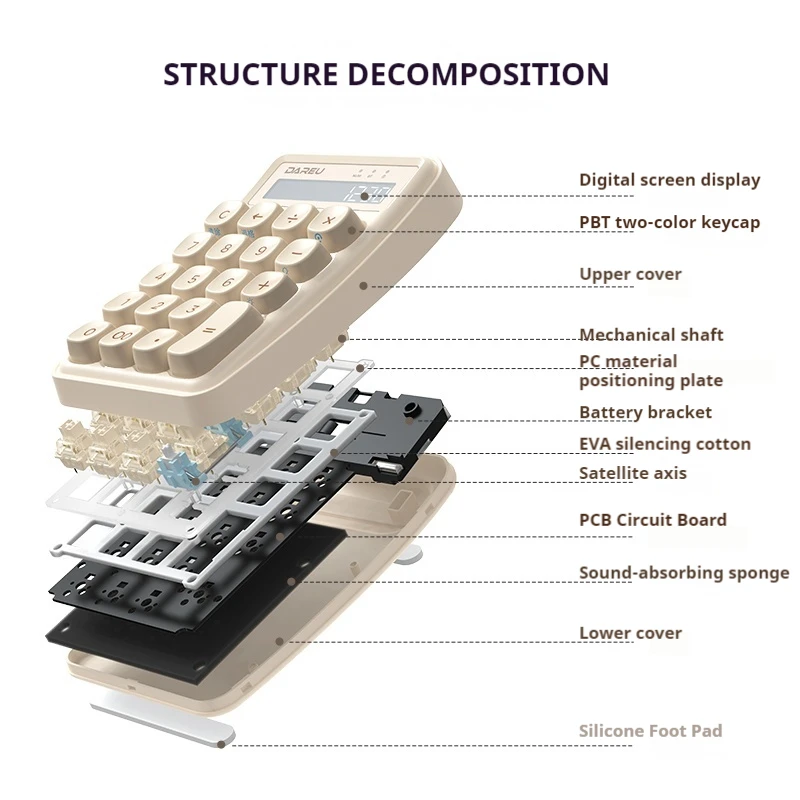 STRUCTURE DECOMPOSITION

DAREU

C ← ÷ ×
7 8 9 −
4 5 6 +
1 2 3
0 00 . =

Digital screen display
PBT two-color keycap
Upper cover
Mechanical shaft
PC material positioning plate
Battery bracket
EVA silencing cotton
Satellite axis
PCB Circuit Board
Sound-absorbing sponge
Lower cover
Silicone Foot Pad