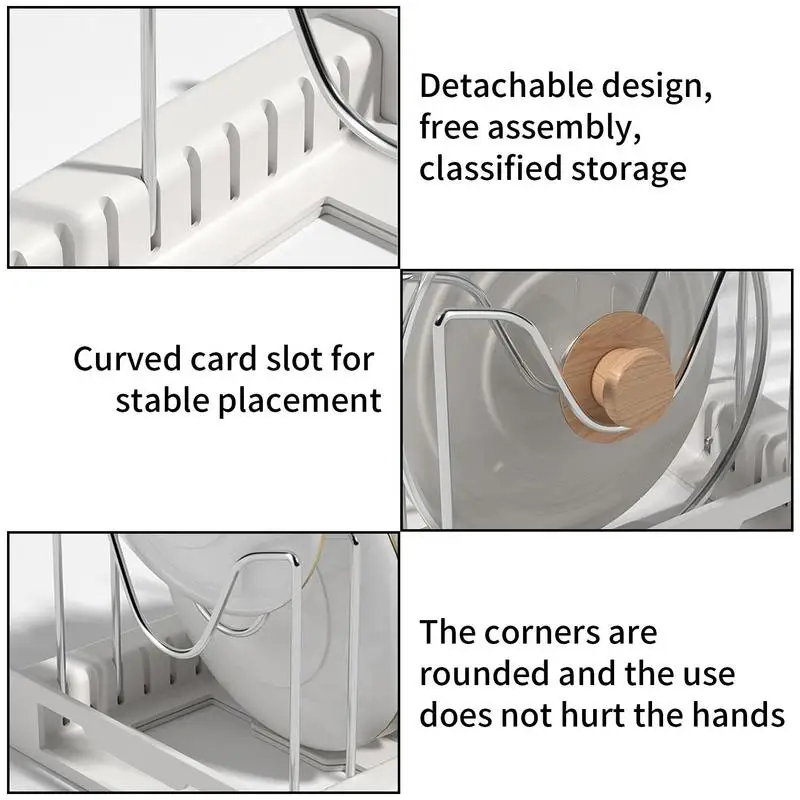 Detachable design, free assembly, classified storage

Curved card slot for stable placement

The corners are rounded and the use does not hurt the hands