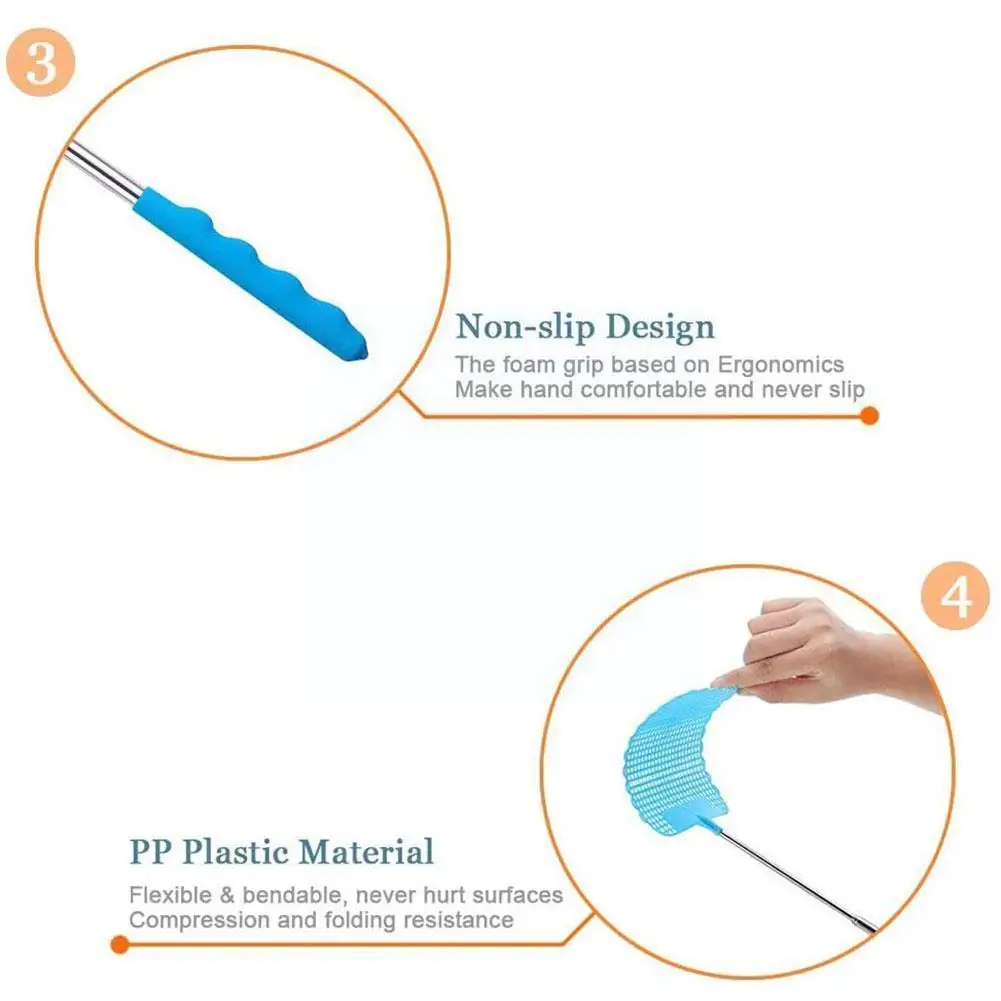 3

Non-slip Design
The foam grip based on Ergonomics
Make hand comfortable and never slip

4

PP Plastic Material
Flexible & bendable, never hurt surfaces
Compression and folding resistance