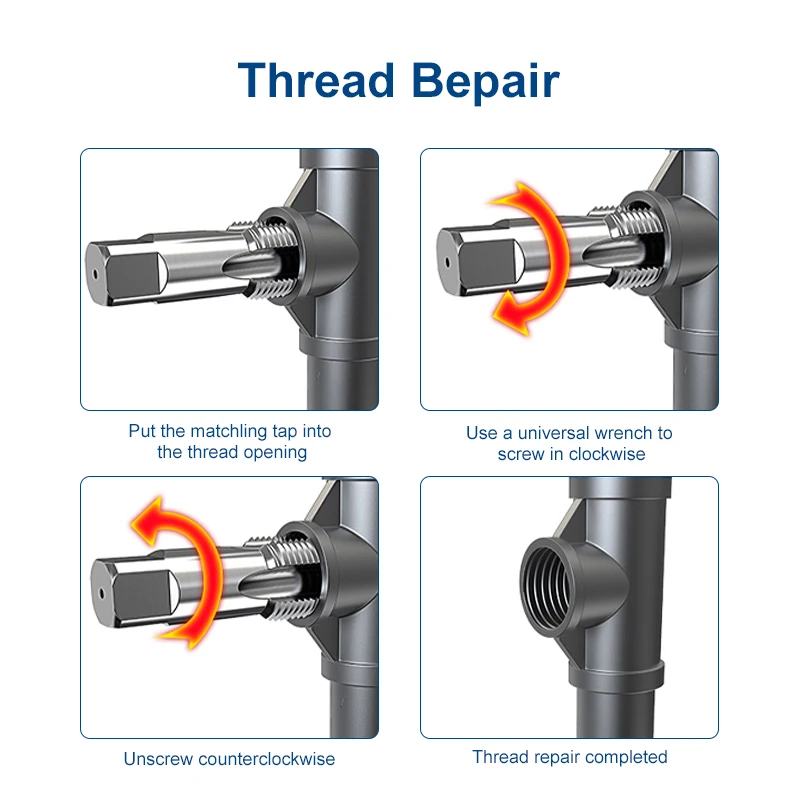 Thread Bepair

Put the matchling tap into the thread opening

Use a universal wrench to screw in clockwise

Unscrew counterclockwise

Thread repair completed