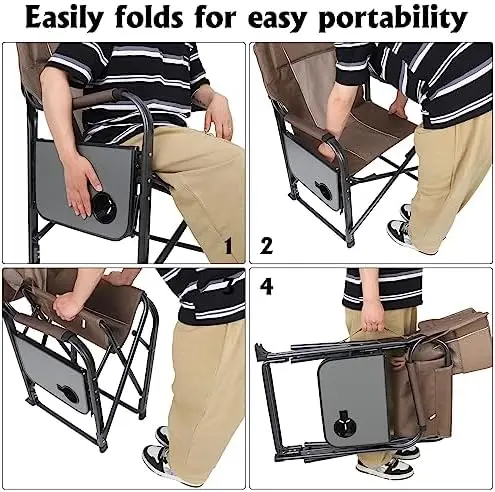 Easily folds for easy portability

1

2

3

4