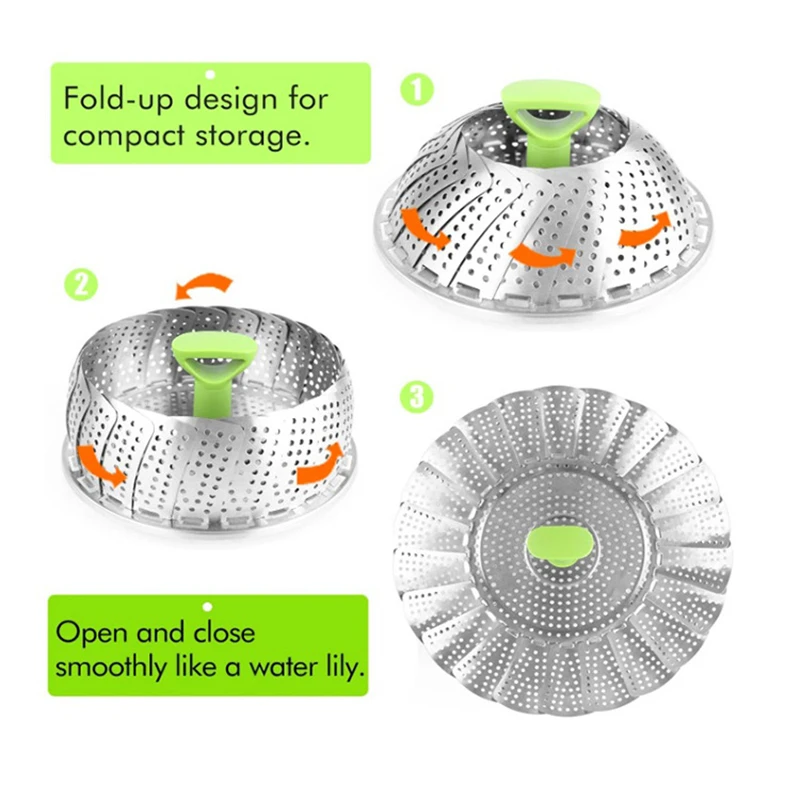 Fold-up design for compact storage.

1

2

3

Open and close smoothly like a water lily.