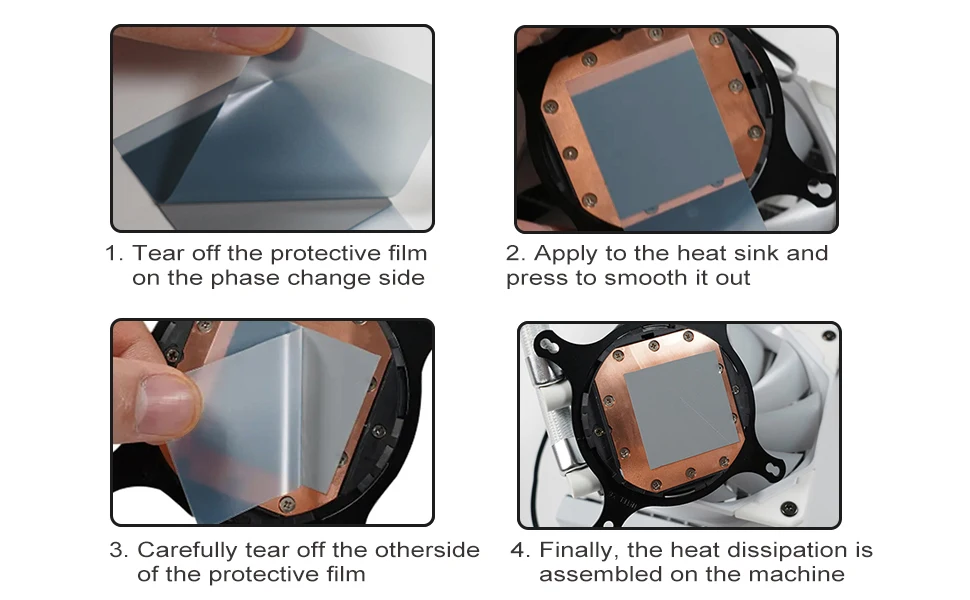 1. Tear off the protective film on the phase change side

2. Apply to the heat sink and press to smooth it out

3. Carefully tear off the otherside of the protective film

4. Finally, the heat dissipation is assembled on the machine