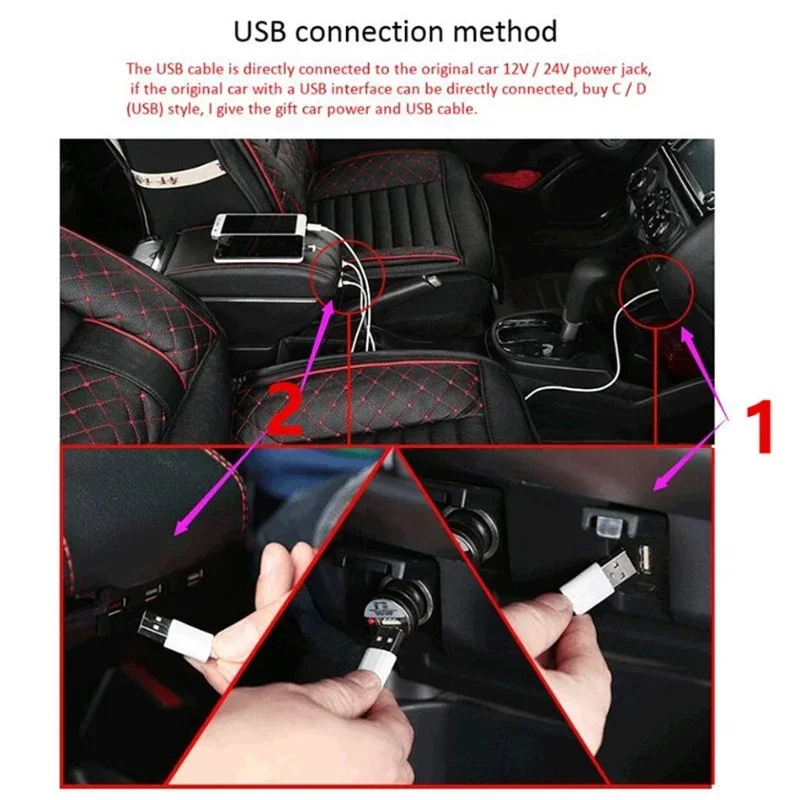 USB connection method

The USB cable is directly connected to the original car 12V / 24V power jack, if the original car with a USB interface can be directly connected, buy C / D (USB) style, I give the gift car power and USB cable.

2

1