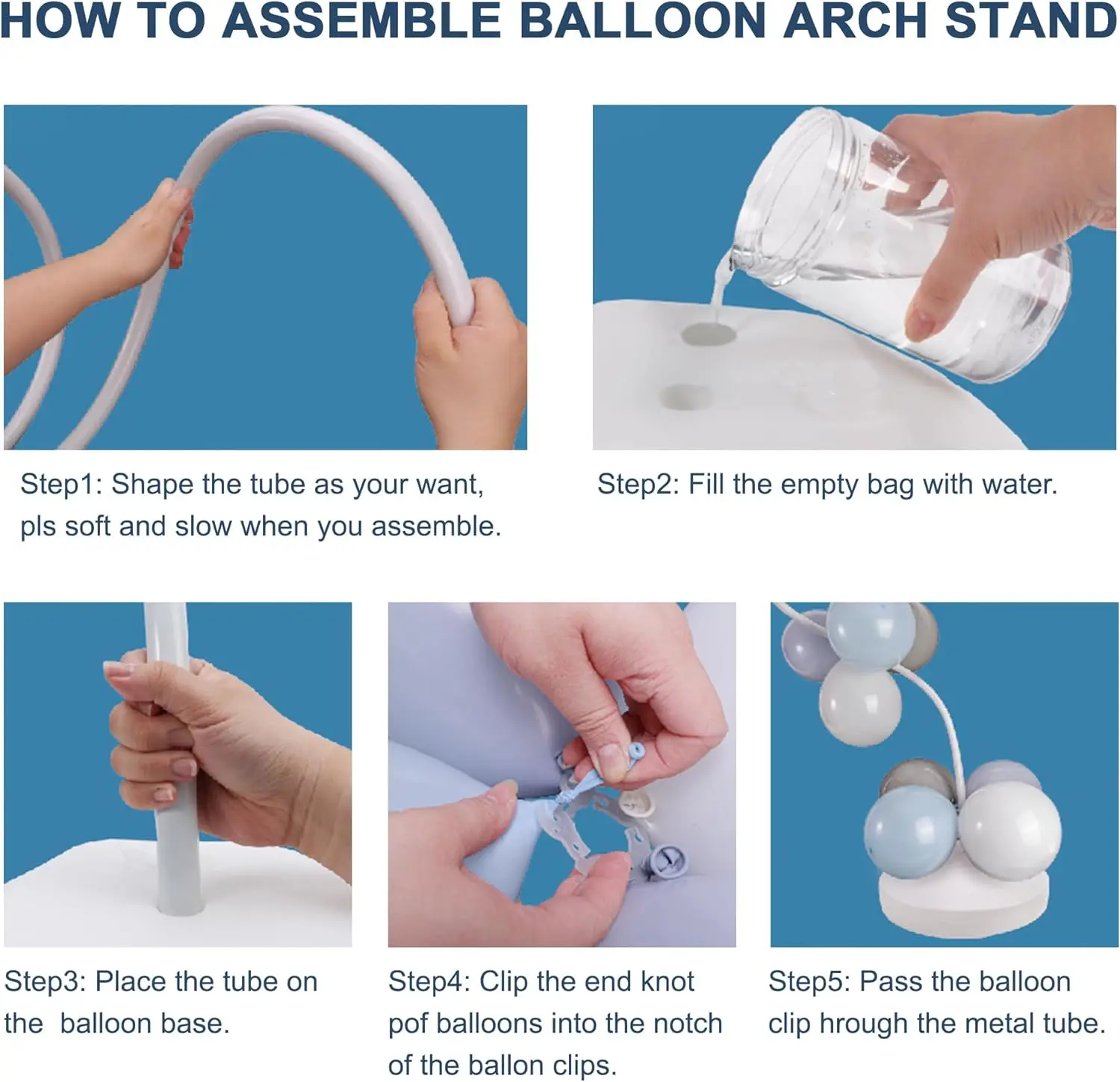 HOW TO ASSEMBLE BALLOON ARCH STAND

Step1: Shape the tube as your want, pls soft and slow when you assemble.

Step2: Fill the empty bag with water.

Step3: Place the tube on the balloon base.

Step4: Clip the end knot pof balloons into the notch of the ballon clips.

Step5: Pass the balloon clip hrough the metal tube.