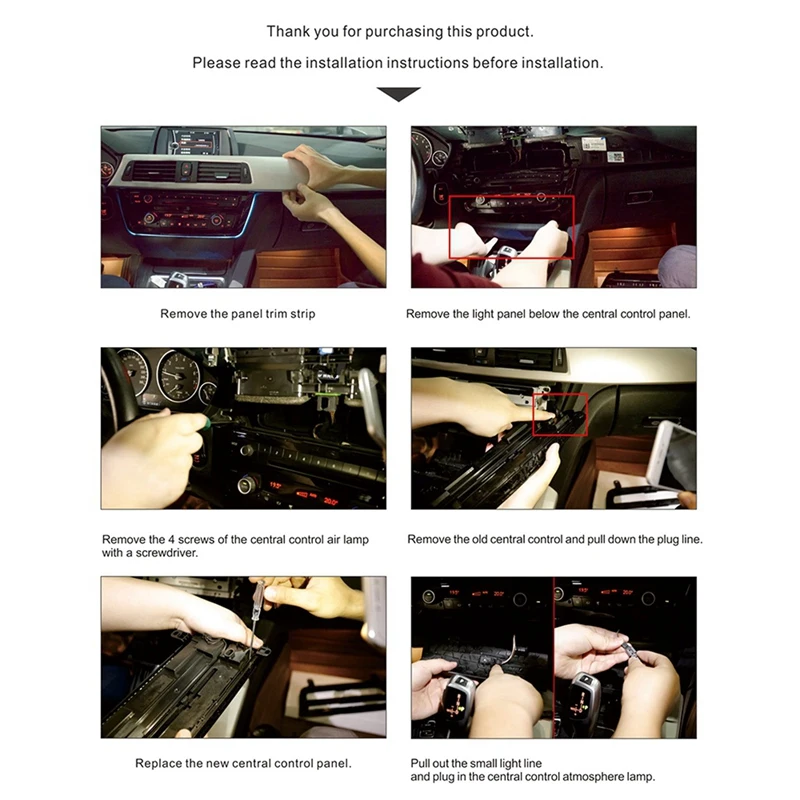 Thank you for purchasing this product.

Please read the installation instructions before installation.

Remove the panel trim strip

Remove the light panel below the central control panel.

Remove the 4 screws of the central control air lamp with a screwdriver.

Remove the old central control and pull down the plug line.

Replace the new central control panel.

Pull out the small light line and plug in the central control atmosphere lamp.