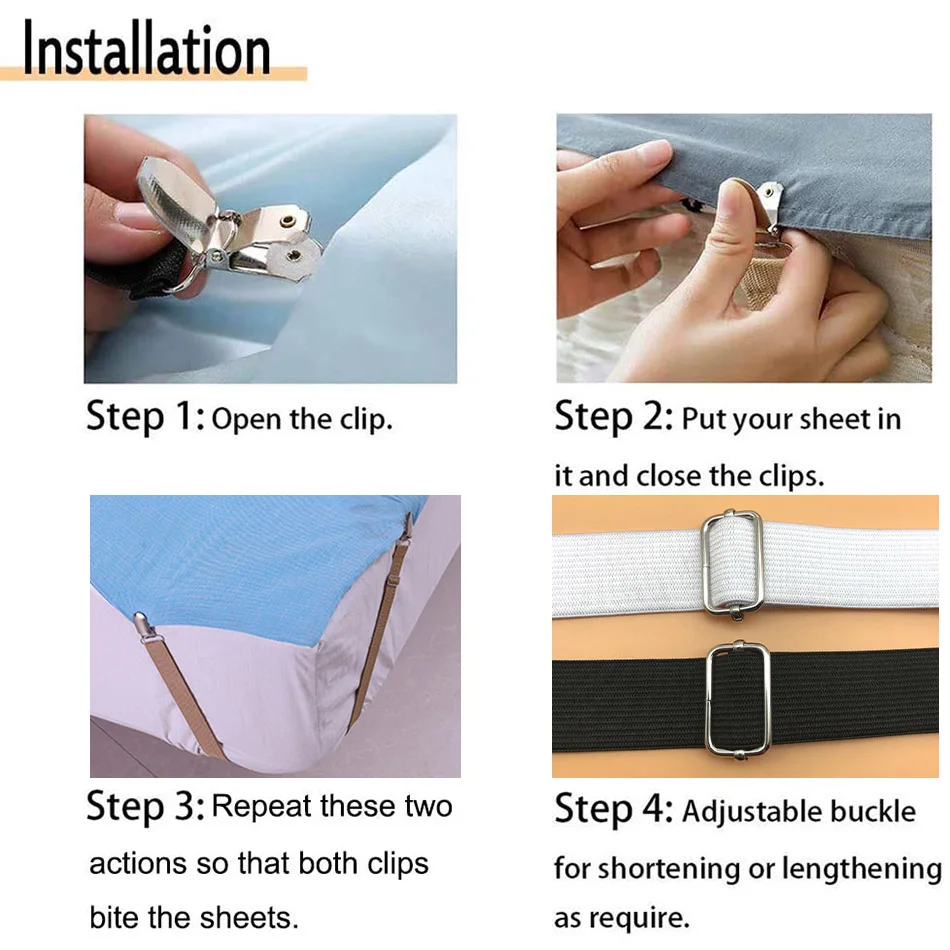 Installation

Step 1: Open the clip.

Step 2: Put your sheet in it and close the clips.

Step 3: Repeat these two actions so that both clips bite the sheets.

Step 4: Adjustable buckle for shortening or lengthening as require.