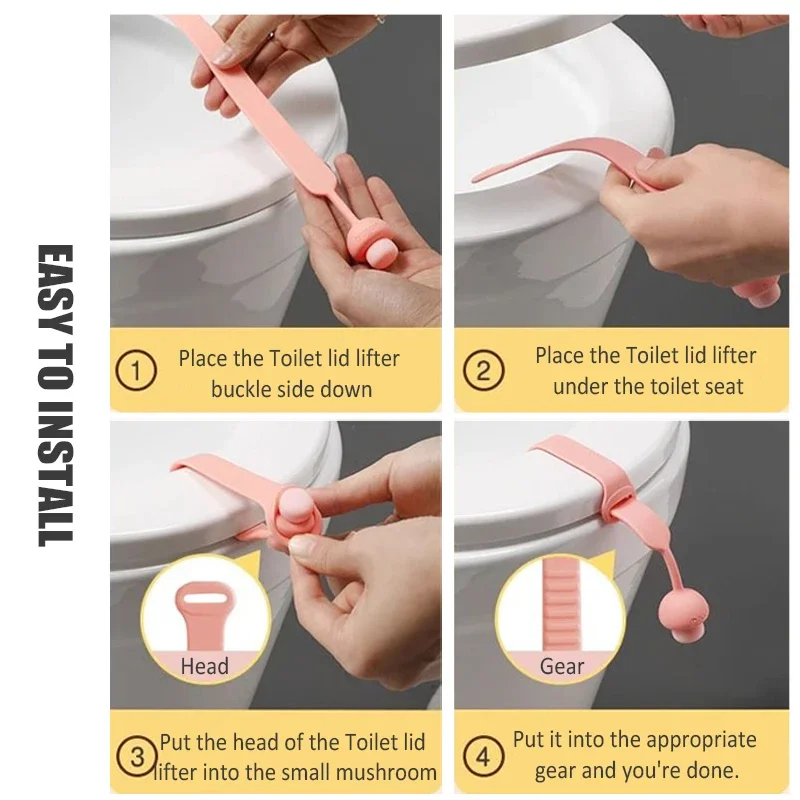 EASY TO INSTALL

① Place the Toilet lid lifter buckle side down

② Place the Toilet lid lifter under the toilet seat

Head

③ Put the head of the Toilet lid lifter into the small mushroom

Gear

④ Put it into the appropriate gear and you're done.