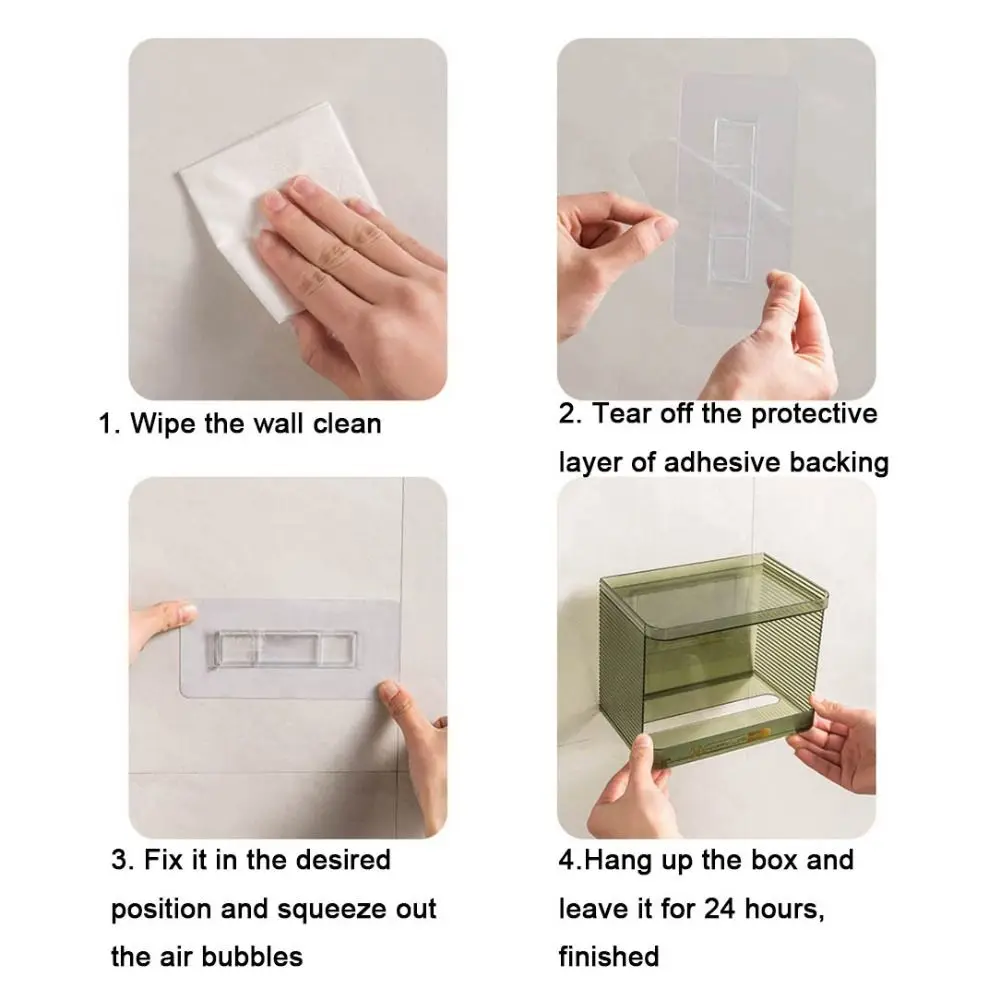 1. Wipe the wall clean

2. Tear off the protective layer of adhesive backing

3. Fix it in the desired position and squeeze out the air bubbles

4.Hang up the box and leave it for 24 hours, finished