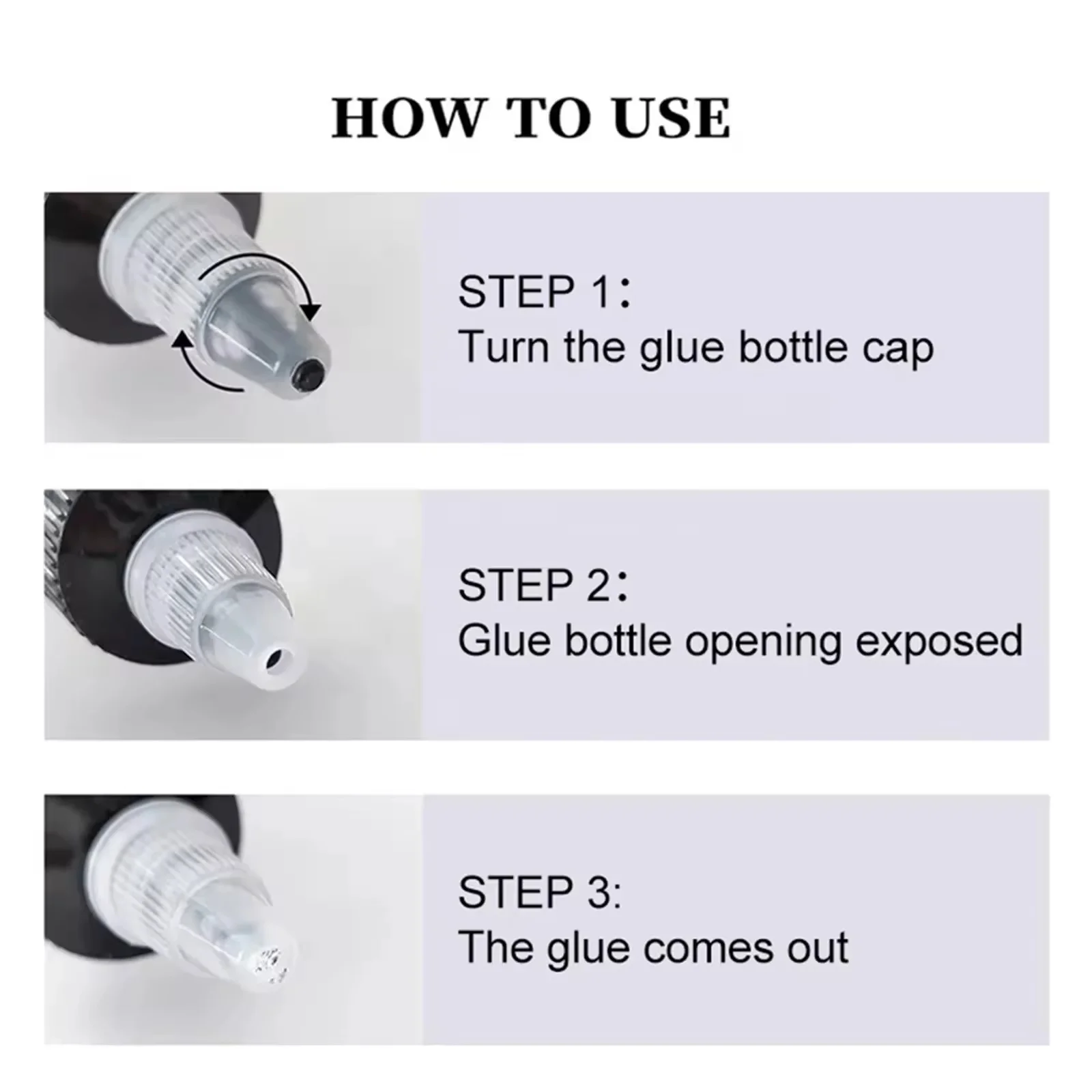 HOW TO USE

STEP 1：
Turn the glue bottle cap

STEP 2：
Glue bottle opening exposed

STEP 3:
The glue comes out