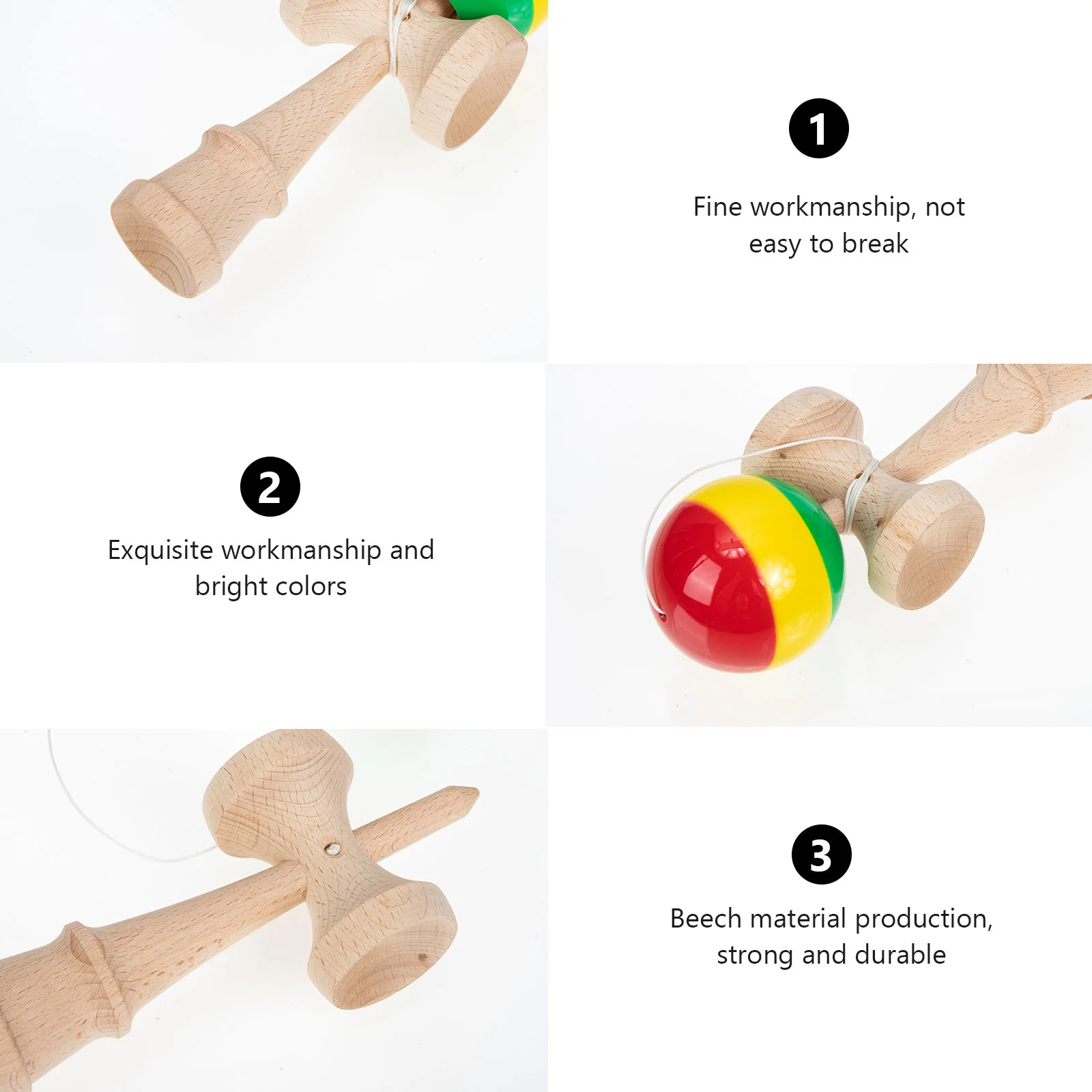 1

Fine workmanship, not easy to break

2

Exquisite workmanship and bright colors

3

Beech material production, strong and durable