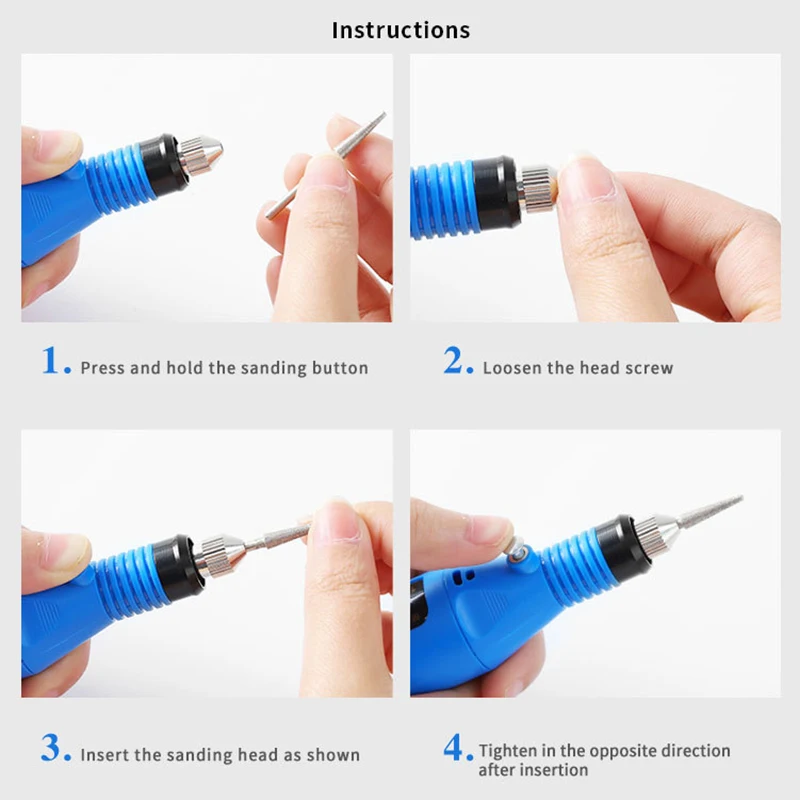 Instructions

1. Press and hold the sanding button

2. Loosen the head screw

3. Insert the sanding head as shown

4. Tighten in the opposite direction after insertion