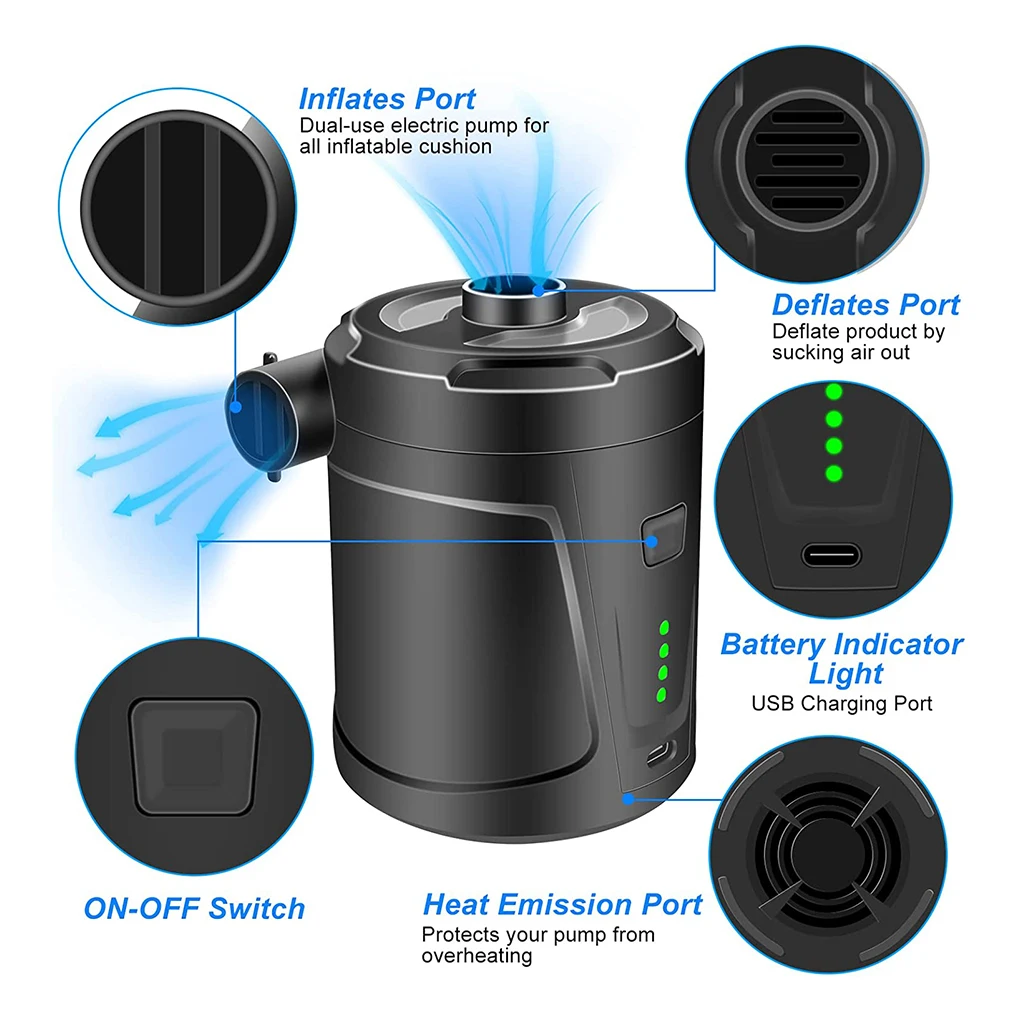 Inflates Port
Dual-use electric pump for all inflatable cushion

Deflates Port
Deflate product by sucking air out

Battery Indicator Light
USB Charging Port

ON-OFF Switch

Heat Emission Port
Protects your pump from overheating