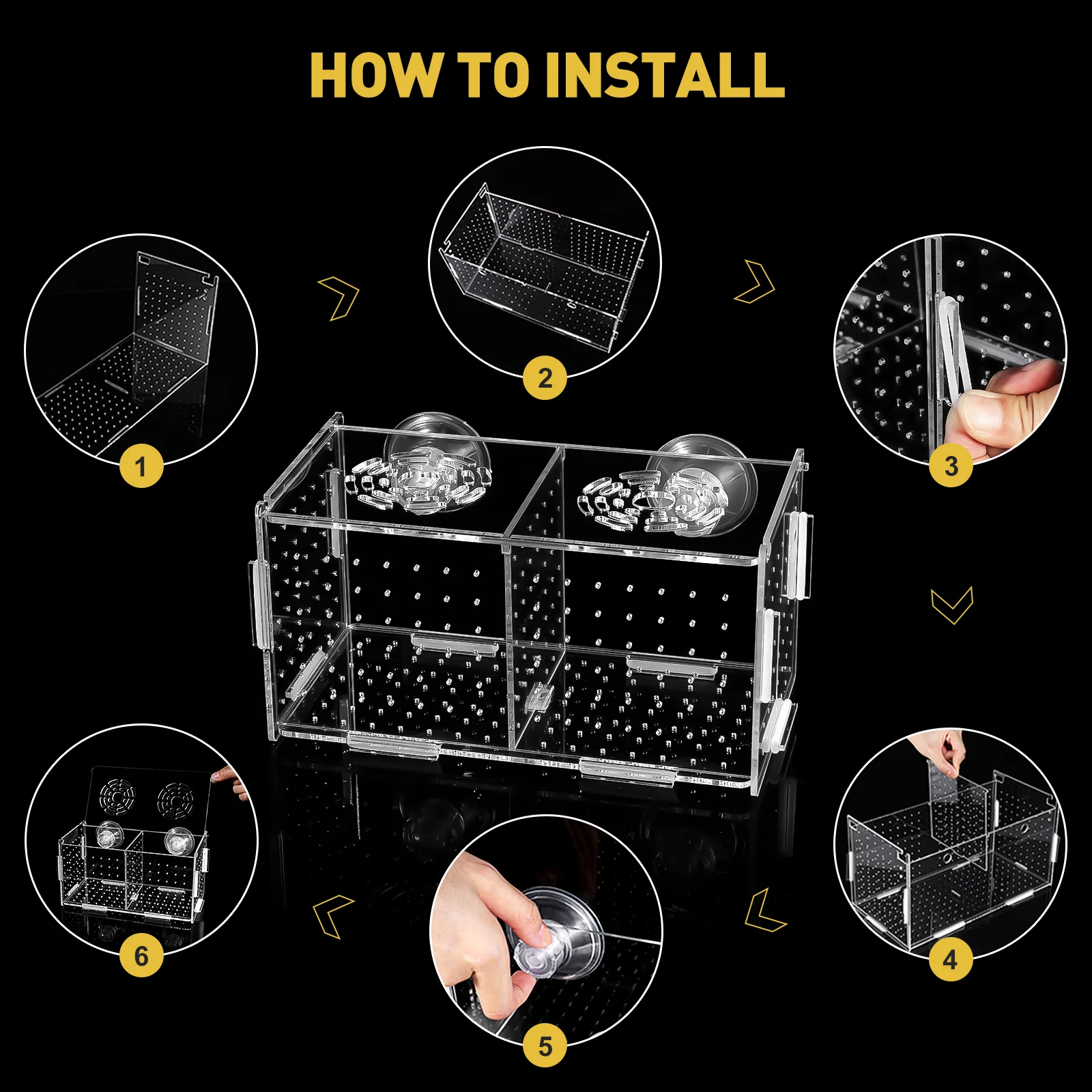 HOW TO INSTALL

1

2

3

4

5

6