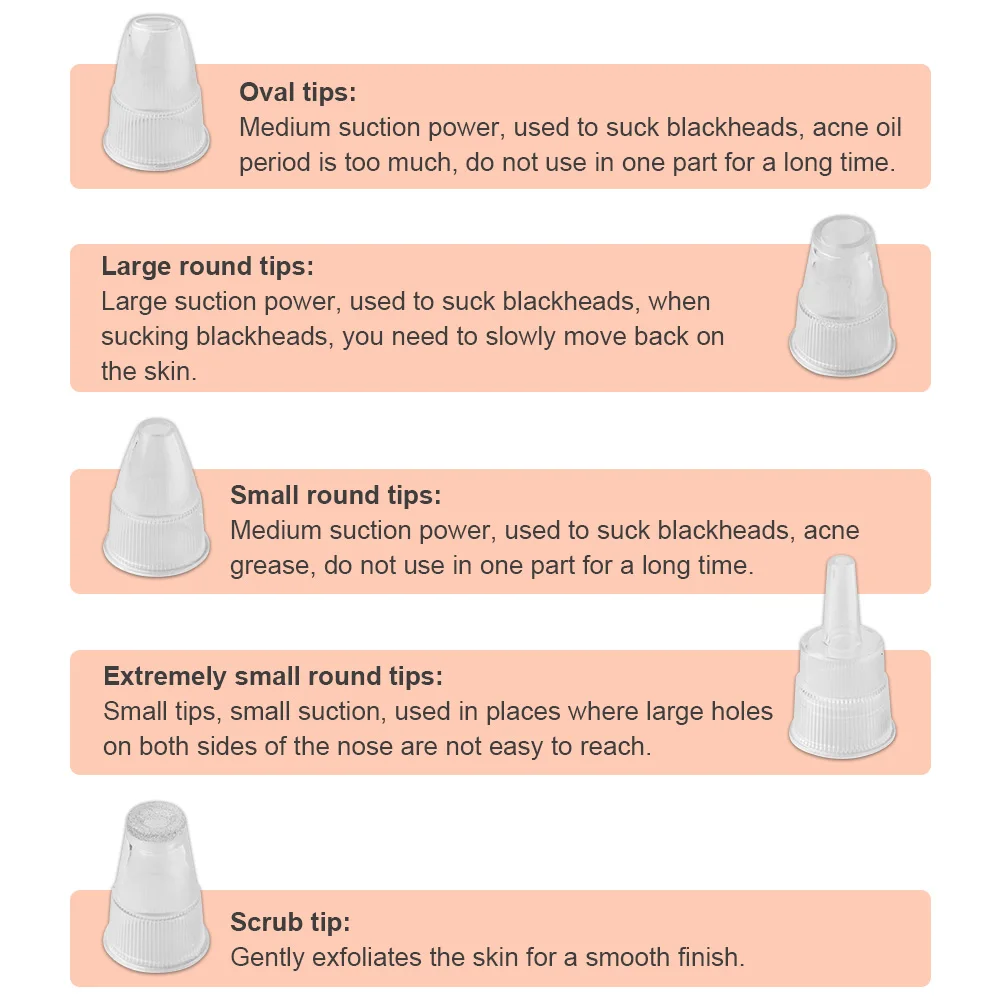 Oval tips:
Medium suction power, used to suck blackheads, acne oil period is too much, do not use in one part for a long time.

Large round tips:
Large suction power, used to suck blackheads, when sucking blackheads, you need to slowly move back on the skin.

Small round tips:
Medium suction power, used to suck blackheads, acne grease, do not use in one part for a long time.

Extremely small round tips:
Small tips, small suction, used in places where large holes on both sides of the nose are not easy to reach.

Scrub tip:
Gently exfoliates the skin for a smooth finish.