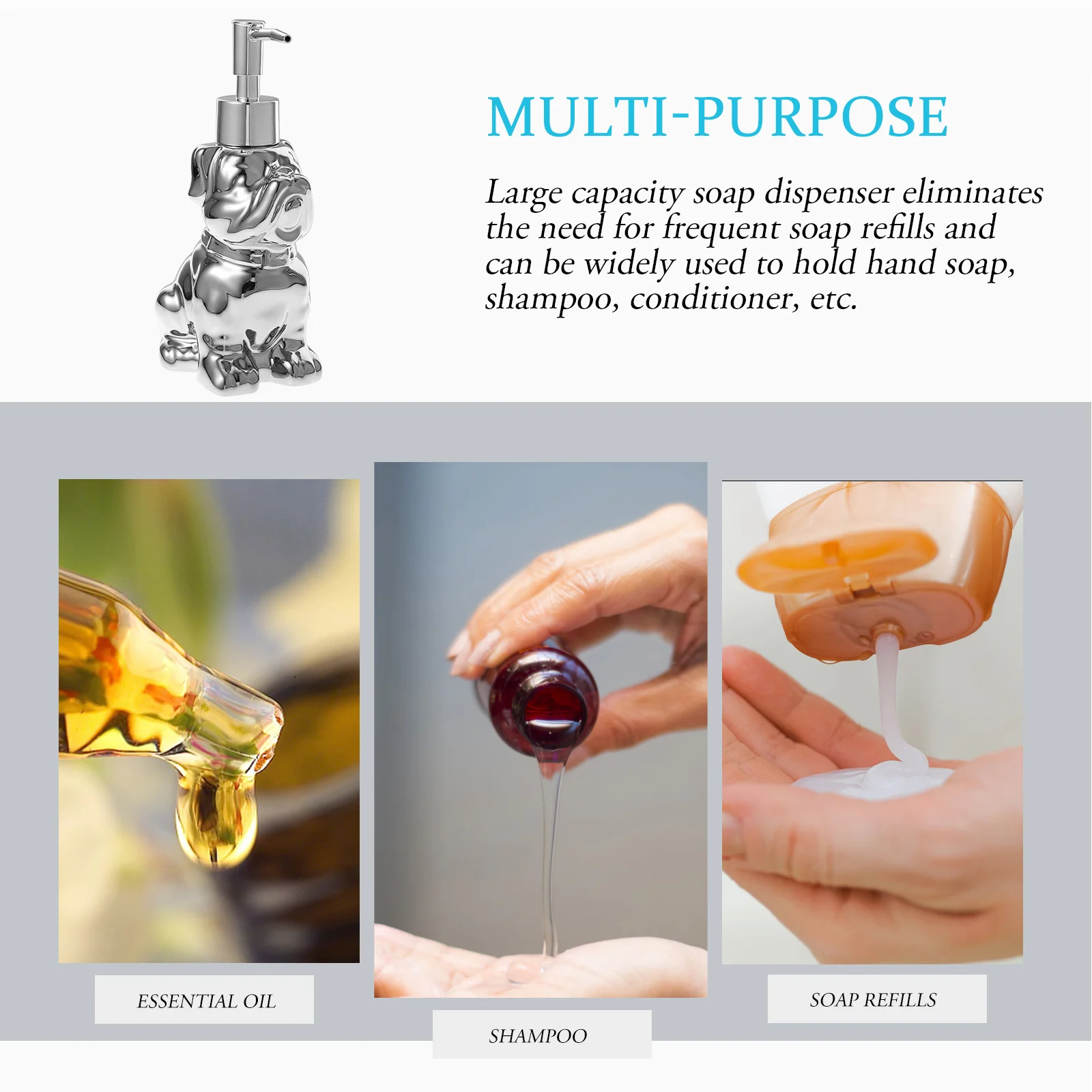 MULTI-PURPOSE

Large capacity soap dispenser eliminates the need for frequent soap refills and can be widely used to hold hand soap, shampoo, conditioner, etc.

ESSENTIAL OIL

SHAMPOO

SOAP REFILLS