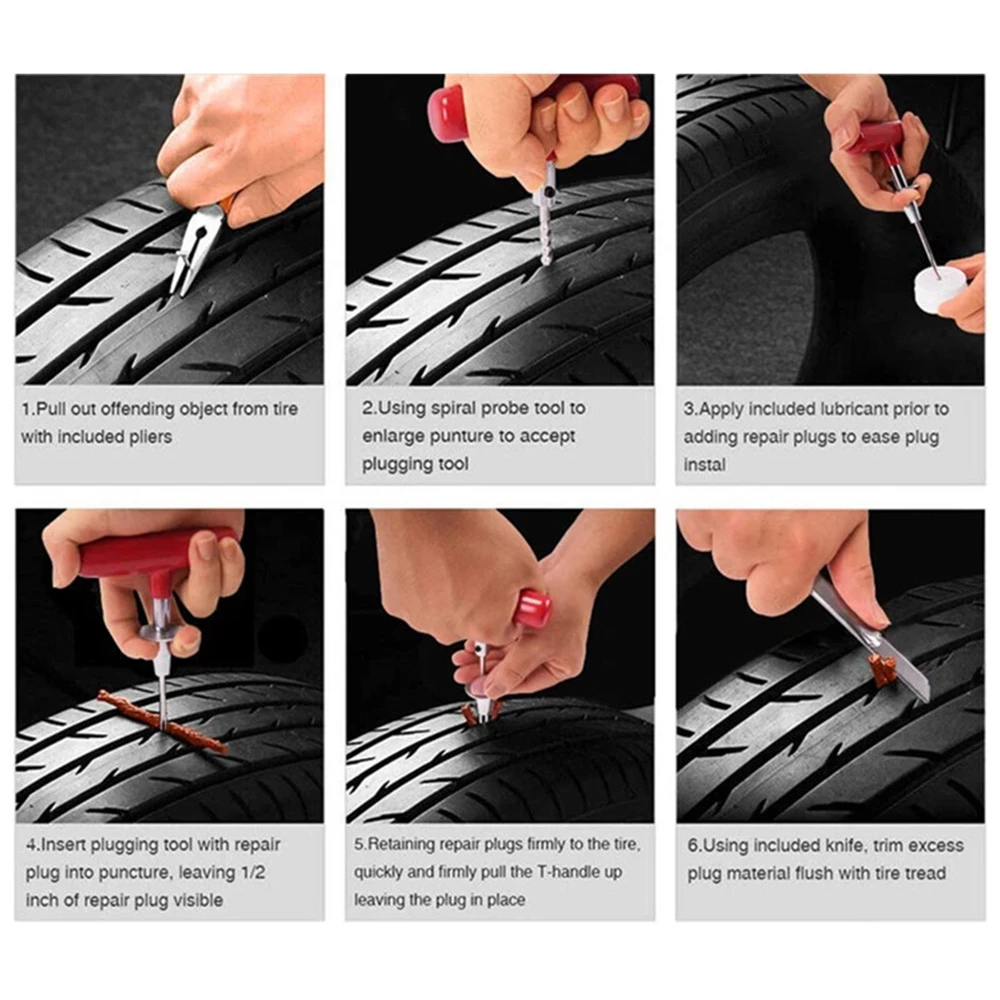 1.Pull out offending object from tire with included pliers

2.Using spiral probe tool to enlarge punture to accept plugging tool

3.Apply included lubricant prior to adding repair plugs to ease plug instal

4.Insert plugging tool with repair plug into puncture, leaving 1/2 inch of repair plug visible

5.Retaining repair plugs firmly to the tire, quickly and firmly pull the T-handle up leaving the plug in place

6.Using included knife, trim excess plug material flush with tire tread