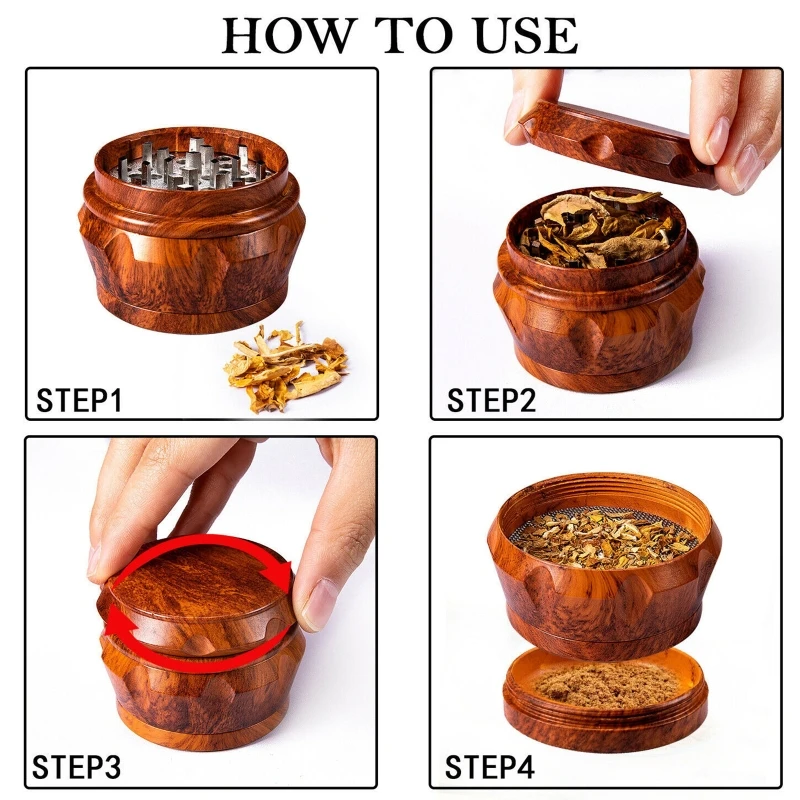 HOW TO USE

STEP1

STEP2

STEP3

STEP4