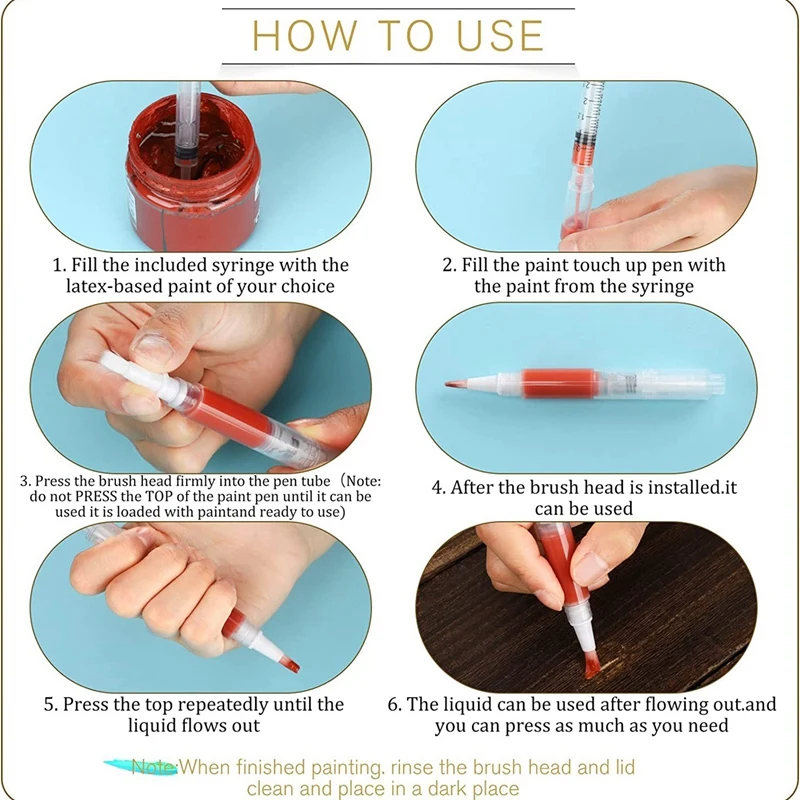 HOW TO USE

1. Fill the included syringe with the latex-based paint of your choice

2. Fill the paint touch up pen with the paint from the syringe

3. Press the brush head firmly into the pen tube（Note: do not PRESS the TOP of the paint pen until it can be used it is loaded with paintand ready to use)

4. After the brush head is installed.it can be used

5. Press the top repeatedly until the liquid flows out

6. The liquid can be used after flowing out.and you can press as much as you need

Note:When finished painting. rinse the brush head and lid clean and place in a dark place