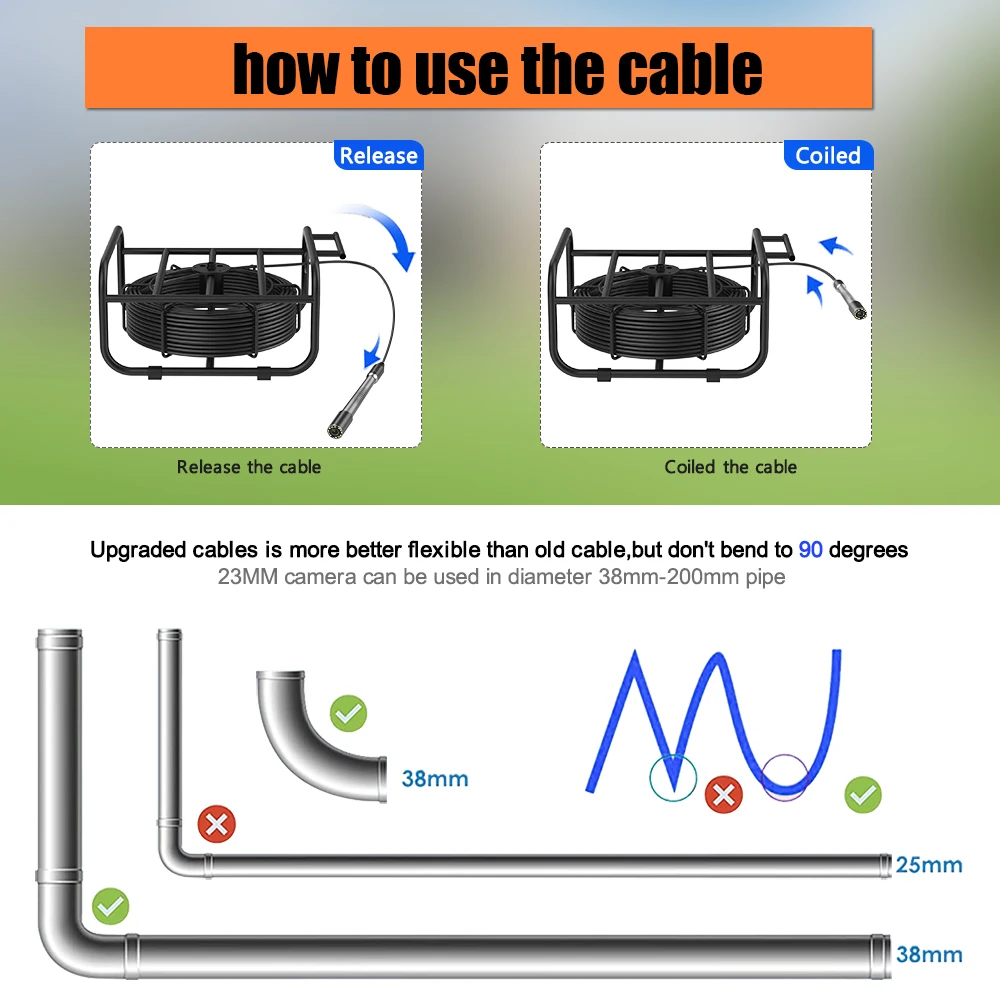 how to use the cable

Release

Release the cable

Coiled

Coiled the cable

Upgraded cables is more better flexible than old cable,but don't bend to 90 degrees

23MM camera can be used in diameter 38mm-200mm pipe

38mm

25mm

38mm