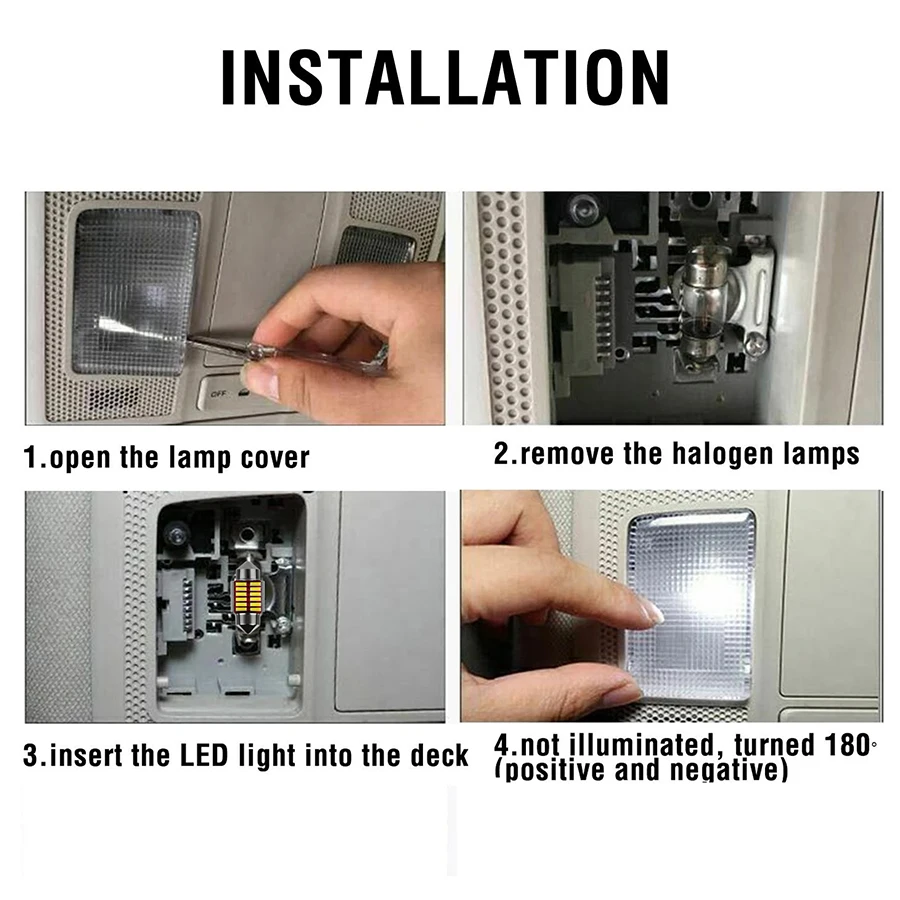 INSTALLATION

OFF

1.open the lamp cover

2.remove the halogen lamps

3.insert the LED light into the deck

4.not illuminated, turned 180° (positive and negative)