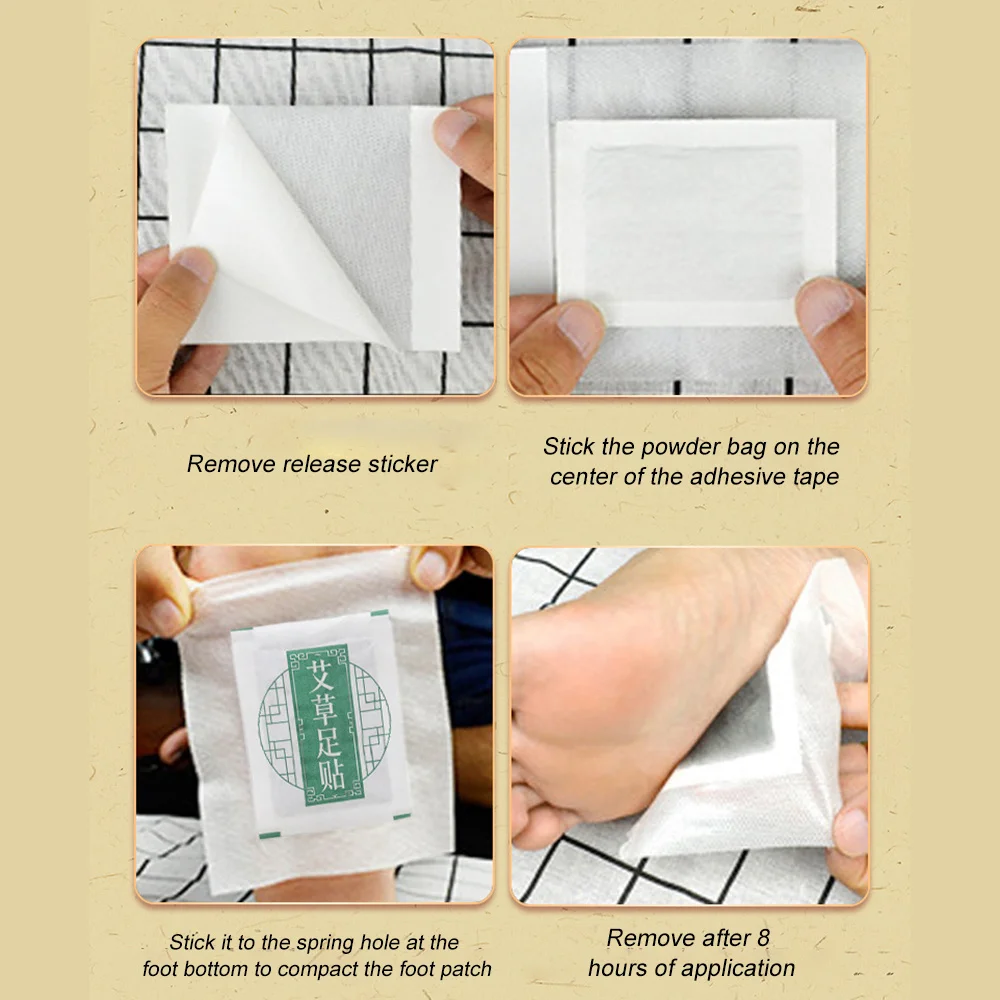 Remove release sticker

Stick the powder bag on the center of the adhesive tape

艾草足贴

Stick it to the spring hole at the foot bottom to compact the foot patch

Remove after 8 hours of application