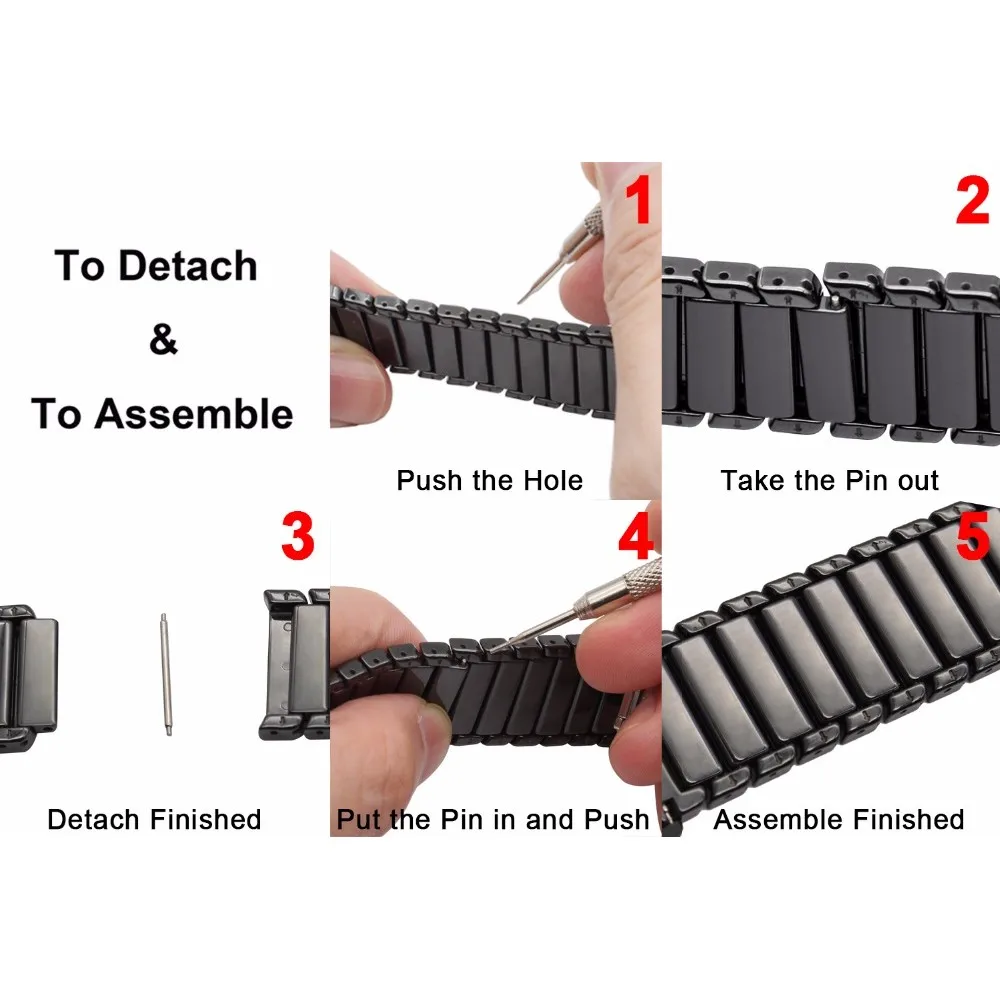 To Detach
&
To Assemble

1
Push the Hole

2
Take the Pin out

3
Detach Finished

4
Put the Pin in and Push

5
Assemble Finished