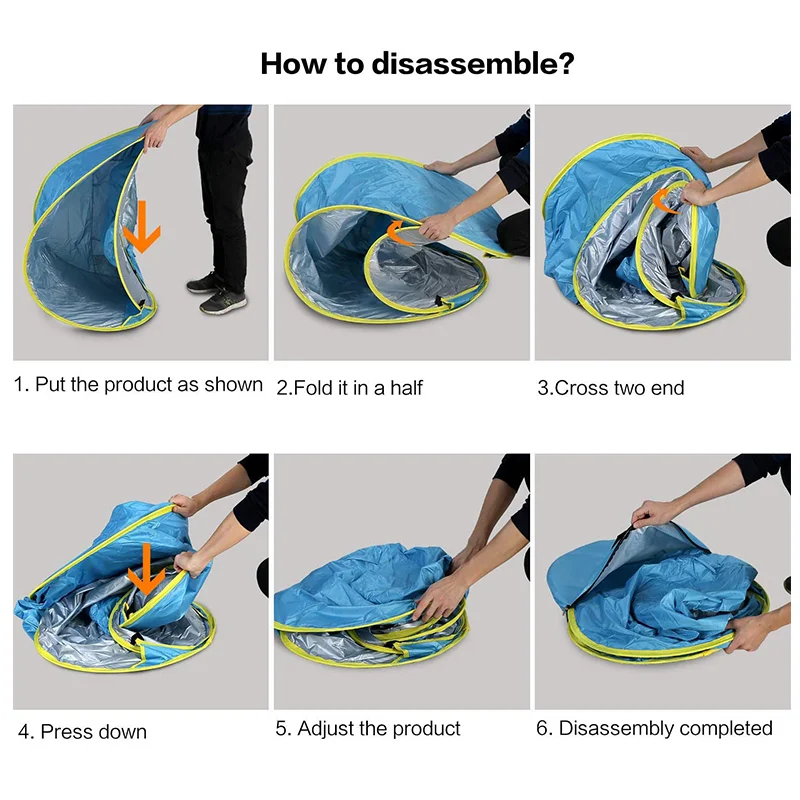 How to disassemble?

1. Put the product as shown

2.Fold it in a half

3.Cross two end

4. Press down

5. Adjust the product

6. Disassembly completed