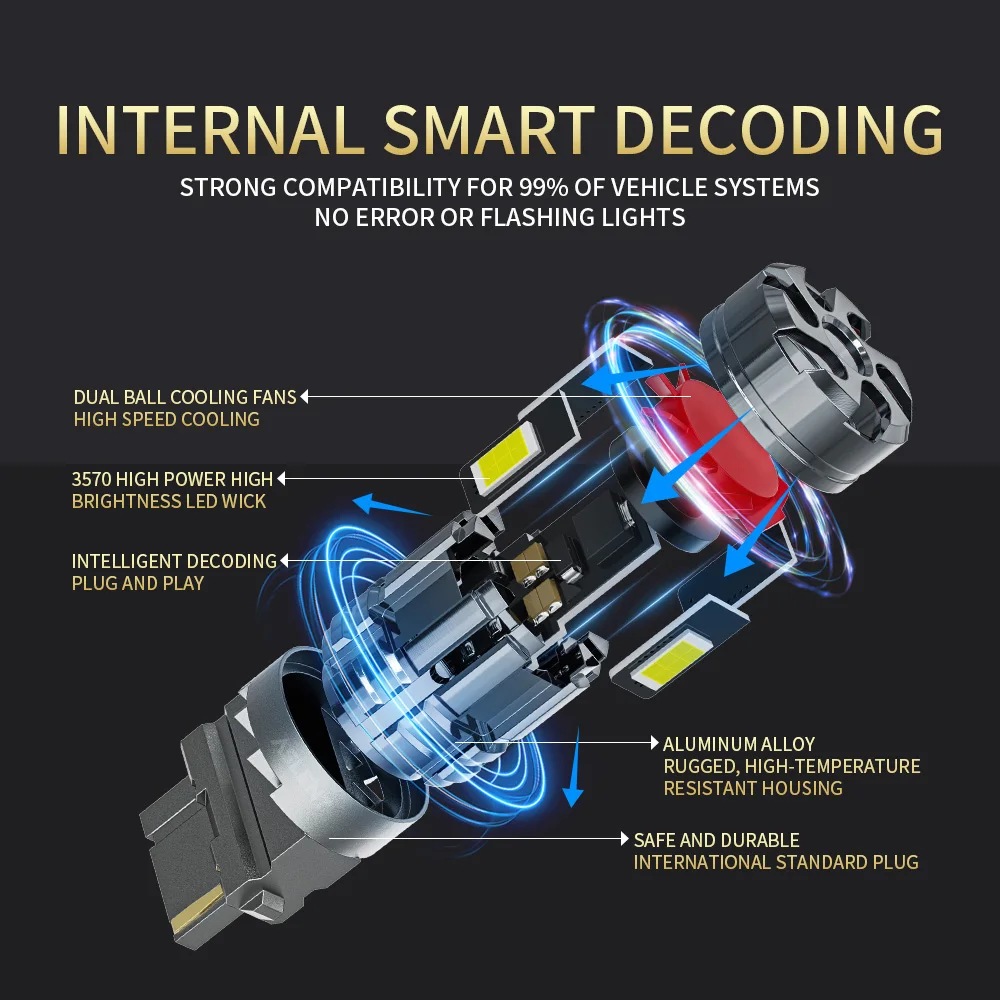 INTERNAL SMART DECODING

STRONG COMPATIBILITY FOR 99% OF VEHICLE SYSTEMS
NO ERROR OR FLASHING LIGHTS

DUAL BALL COOLING FANS
HIGH SPEED COOLING

3570 HIGH POWER HIGH
BRIGHTNESS LED WICK

INTELLIGENT DECODING
PLUG AND PLAY

ALUMINUM ALLOY
RUGGED, HIGH-TEMPERATURE
RESISTANT HOUSING

SAFE AND DURABLE
INTERNATIONAL STANDARD PLUG