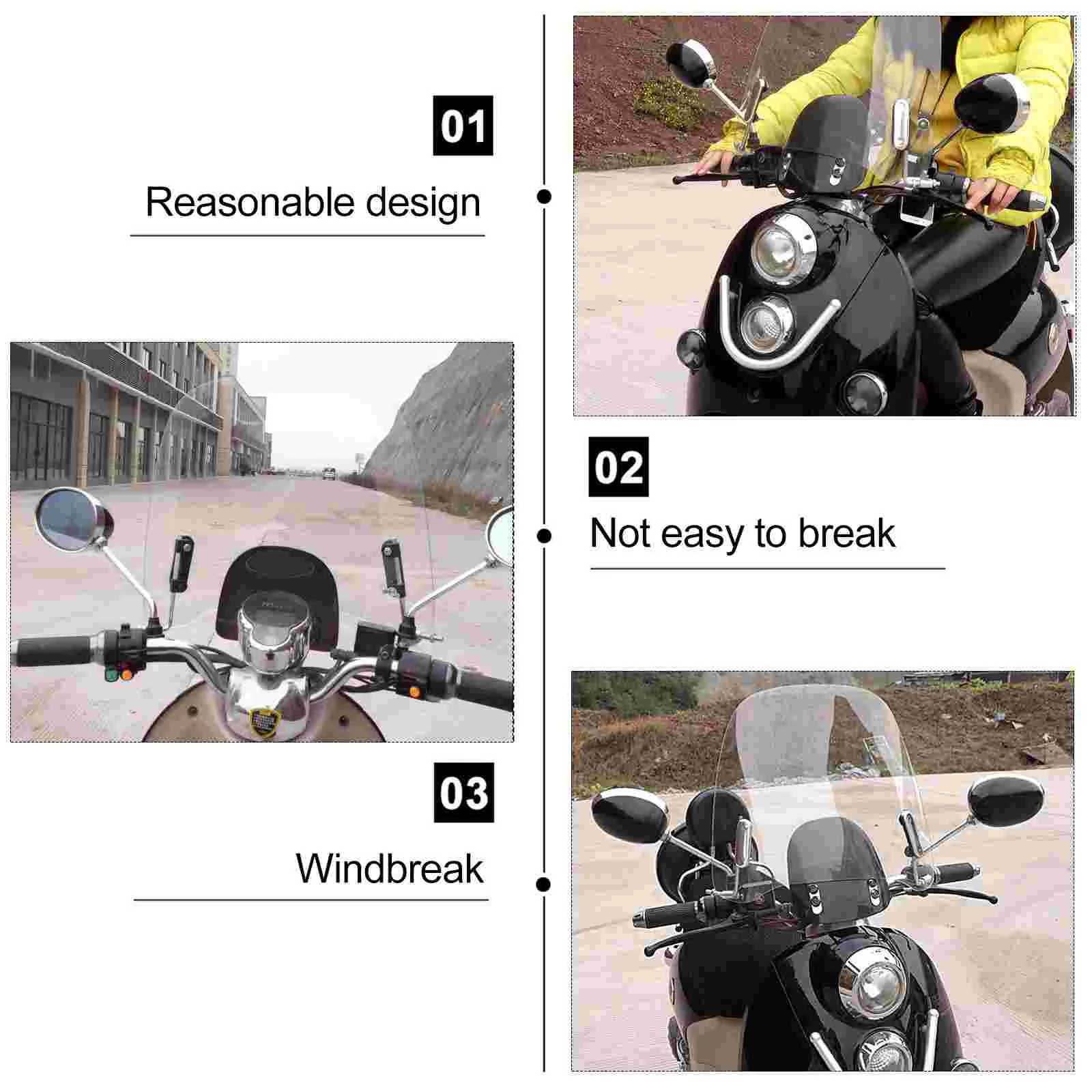 01

Reasonable design

02

Not easy to break

03

Windbreak