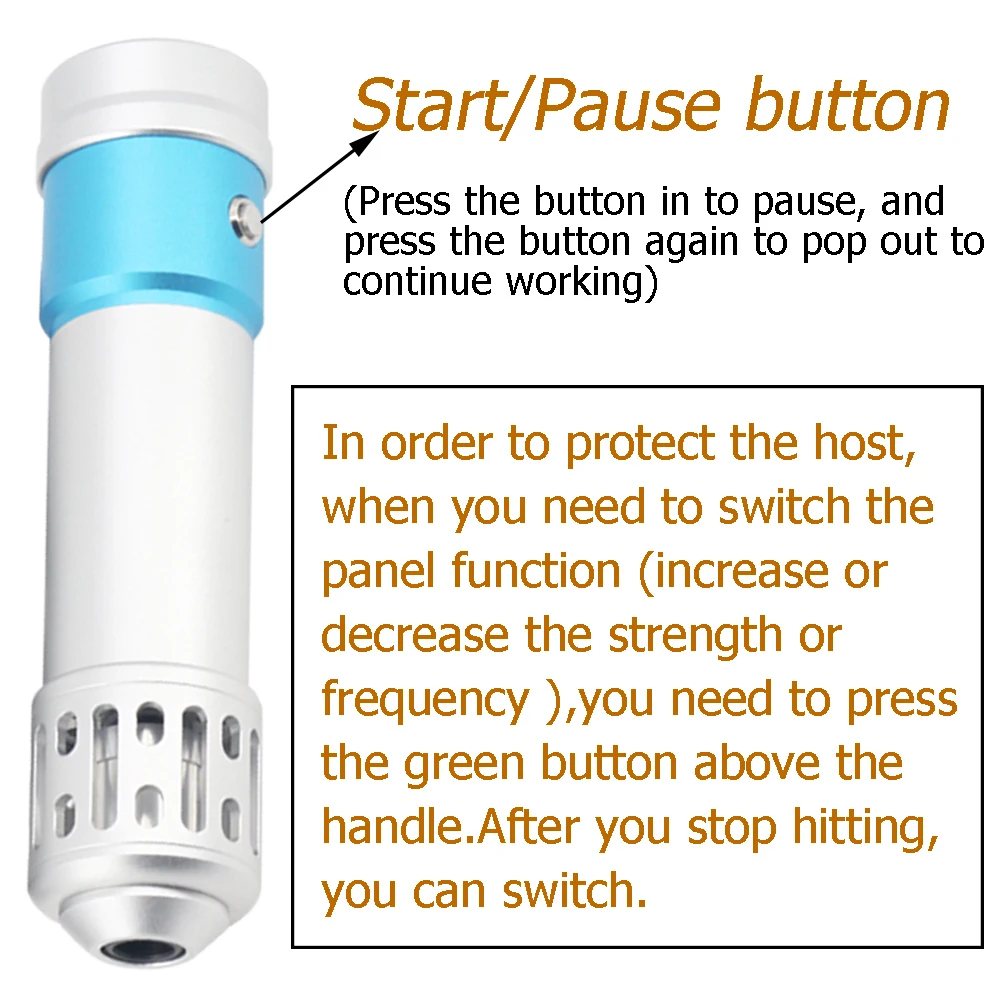 Start/Pause button

(Press the button in to pause, and press the button again to pop out to continue working)

In order to protect the host, when you need to switch the panel function (increase or decrease the strength or frequency ),you need to press the green button above the handle.After you stop hitting, you can switch.