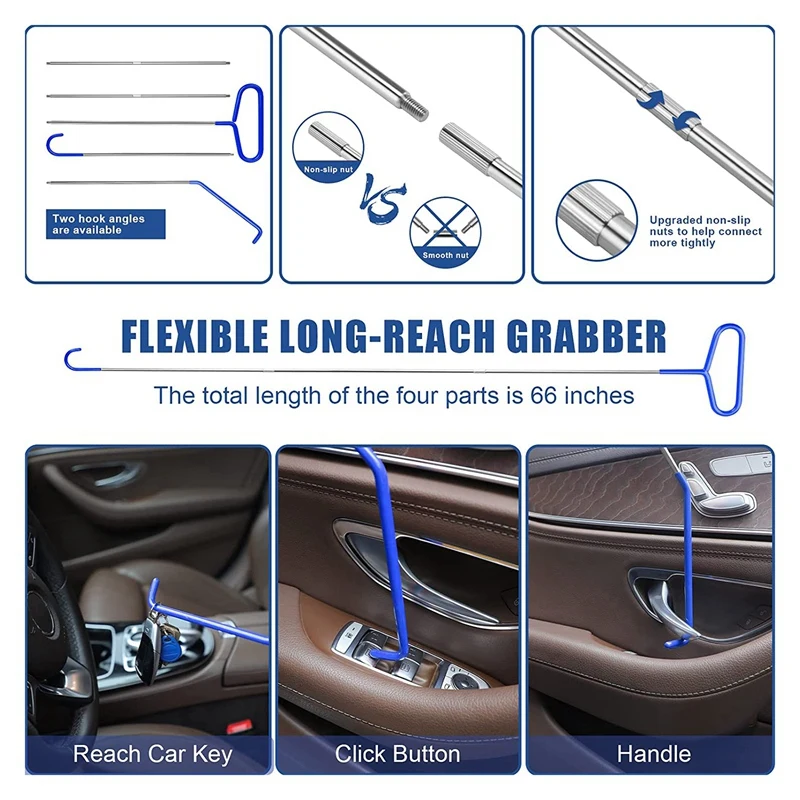 Two hook angles are available

Non-slip nut

VS

Smooth nut

Upgraded non-slip nuts to help connect more tightly

FLEXIBLE LONG-REACH GRABBER

The total length of the four parts is 66 inches

Reach Car Key

Click Button

Handle