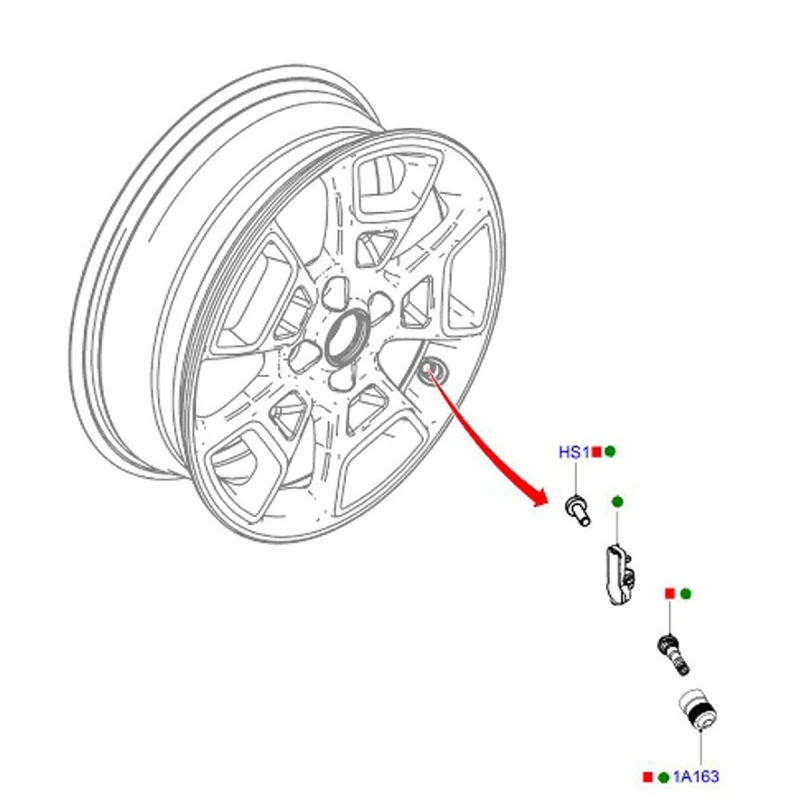 HS1

1A163